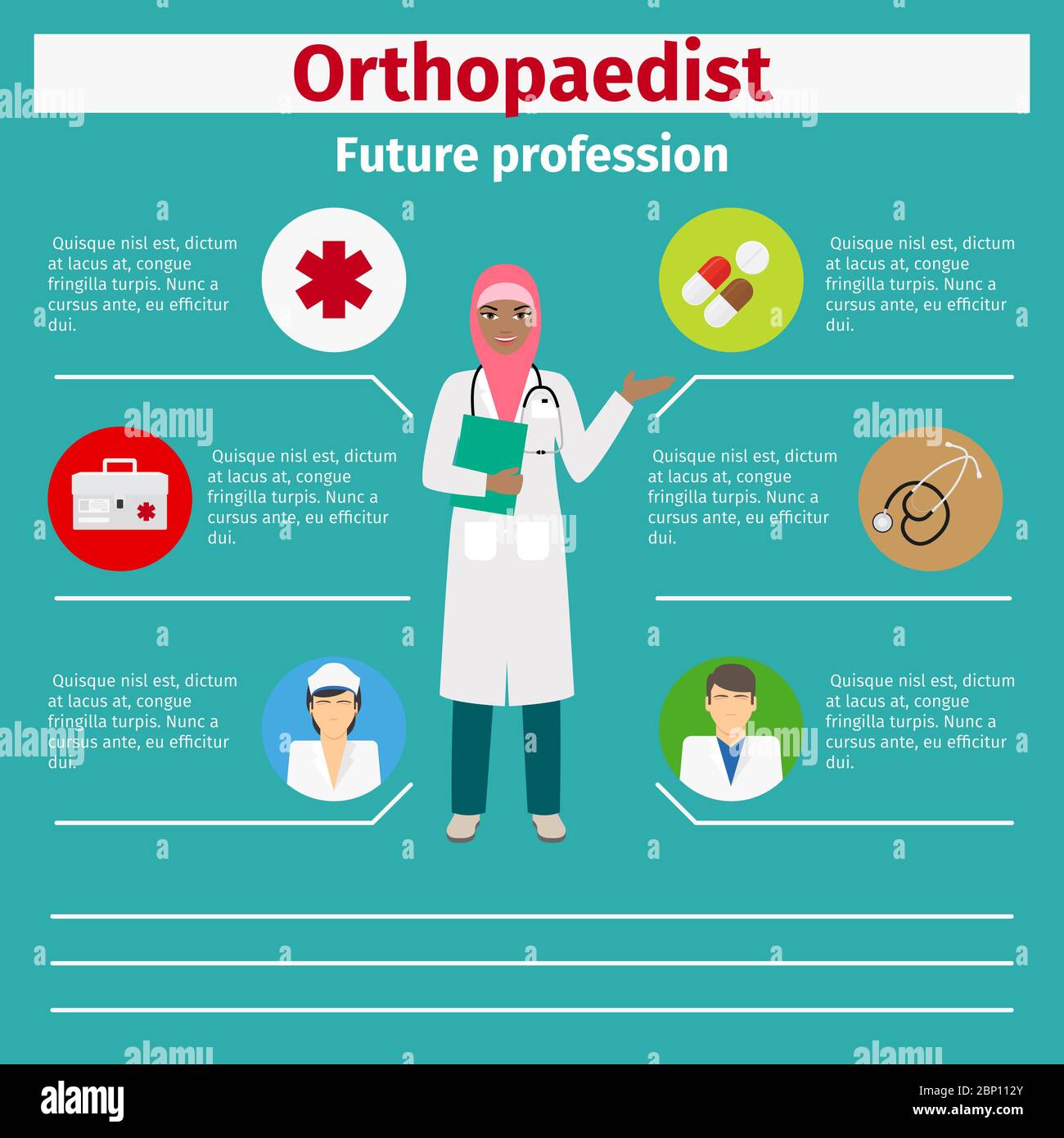 Orthopaedist

Future profession

Quisque nisl est, dictum at lacus at, congue fringilla turpis. Nunc a cursus ante, eu efficitur dui.

Quisque nisl est, dictum at lacus at, congue fringilla turpis. Nunc a cursus ante, eu efficitur dui.

Quisque nisl est, dictum at lacus at, congue fringilla turpis. Nunc a cursus ante, eu efficitur dui.

Quisque nisl est, dictum at lacus at, congue fringilla turpis. Nunc a cursus ante, eu efficitur dui.

Quisque nisl est, dictum at lacus at, congue fringilla turpis. Nunc a cursus ante, eu efficitur dui.

Quisque nisl est, dictum at lacus at, congue fringilla turpis. Nunc a cursus ante, eu efficitur dui.

alamy

Image ID: 2BP112Y
www.alamy.com