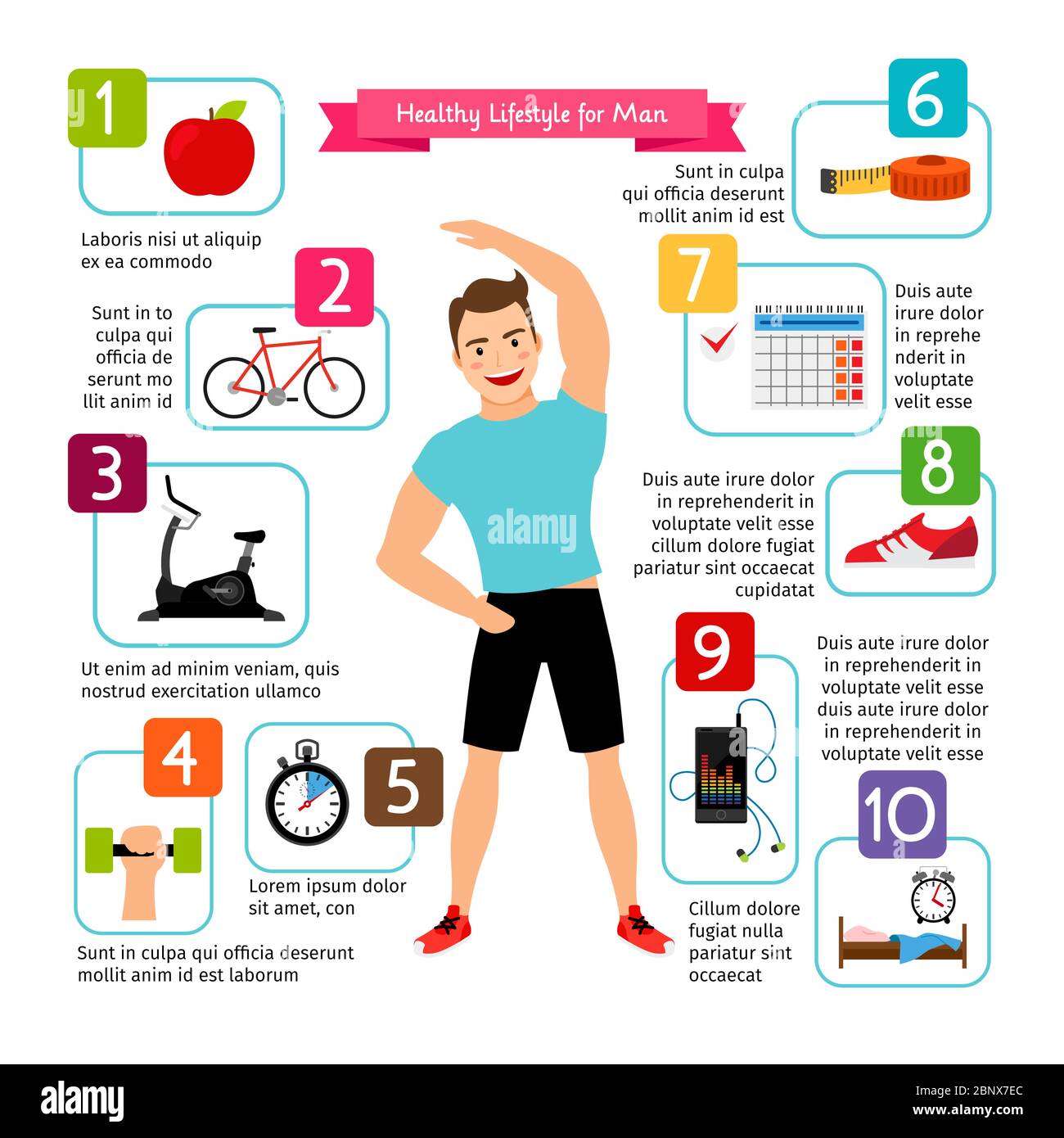 Healthy Lifestyle for Man

1

Laboris nisi ut aliquip ex ea commodo

2

Sunt in to culpa qui officia de serunt mo llit anim id

3

Ut enim ad minim veniam, quis nostrud exercitation ullamco

4

Sunt in culpa qui officia deserunt mollit anim id est laborum

5

Lorem ipsum dolor sit amet, con

6

Sunt in culpa qui officia deserunt mollit anim id est

7

Duis aute irure dolor in reprehe nderit in voluptate velit esse

8

Duis aute irure dolor in reprehenderit in voluptate velit esse cillum dolore fugiat pariatur sint occaecat cupidatat

9

Duis aute irure dolor in reprehenderit in voluptate velit esse duis aute irure dolor in reprehenderit in voluptate velit esse

Cillum dolore fugiat nulla pariatur sint occaecat

10

alamy

alamy

Image ID: 2BNX7EC
www.alamy.com