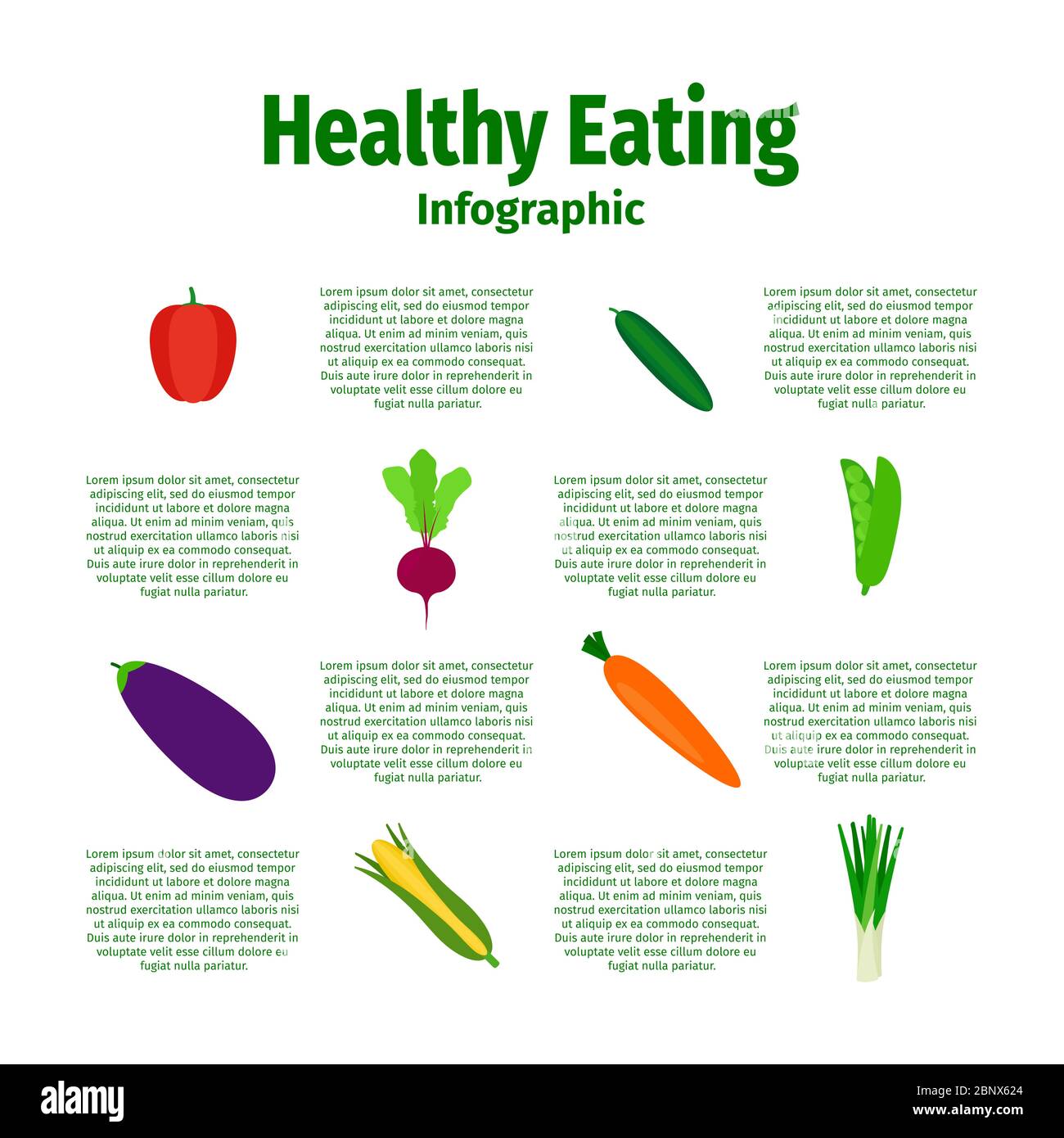 Healthy Eating
Infographic

Lorem ipsum dolor sit amet, consectetur adipiscing elit, sed do eiusmod tempor incididunt ut labore et dolore magna aliqua. Ut enim ad minim veniam, quis nostrud exercitation ullamco laboris nisi ut aliquip ex ea commodo consequat. Duis aute irure dolor in reprehenderit in voluptate velit esse cillum dolore eu fugiat nulla pariatur.

Lorem ipsum dolor sit amet, consectetur adipiscing elit, sed do eiusmod tempor incididunt ut labore et dolore magna aliqua. Ut enim ad minim veniam, quis nostrud exercitation ullamco laboris nisi ut aliquip ex ea commodo consequat. Duis aute irure dolor in reprehenderit in voluptate velit esse cillum dolore eu fugiat nulla pariatur.

Lorem ipsum dolor sit amet, consectetur adipiscing elit, sed do eiusmod tempor incididunt ut labore et dolore magna aliqua. Ut enim ad minim veniam, quis nostrud exercitation ullamco laboris nisi ut aliquip ex ea commodo consequat. Duis aute irure dolor in reprehenderit in voluptate velit esse cillum dolore eu fugiat nulla pariatur.

Lorem ipsum dolor sit amet, consectetur adipiscing elit, sed do eiusmod tempor incididunt ut labore et dolore magna aliqua. Ut enim ad minim veniam, quis nostrud exercitation ullamco laboris nisi ut aliquip ex ea commodo consequat. Duis aute irure dolor in reprehenderit in voluptate velit esse cillum dolore eu fugiat nulla pariatur.

Lorem ipsum dolor sit amet, consectetur adipiscing elit, sed do eiusmod tempor incididunt ut labore et dolore magna aliqua. Ut enim ad minim veniam, quis nostrud exercitation ullamco laboris nisi ut aliquip ex ea commodo consequat. Duis aute irure dolor in reprehenderit in voluptate velit esse cillum dolore eu fugiat nulla pariatur.

Lorem ipsum dolor sit amet, consectetur adipiscing elit, sed do eiusmod tempor incididunt ut labore et dolore magna aliqua. Ut enim ad minim veniam, quis nostrud exercitation ullamco laboris nisi ut aliquip ex ea commodo consequat. Duis aute irure dolor in reprehenderit in voluptate velit esse cillum dolore eu fugiat nulla pariatur.

Lorem ipsum dolor sit amet, consectetur adipiscing elit, sed do eiusmod tempor incididunt ut labore et dolore magna aliqua. Ut enim ad minim veniam, quis nostrud exercitation ullamco laboris nisi ut aliquip ex ea commodo consequat. Duis aute irure dolor in reprehenderit in voluptate velit esse cillum dolore eu fugiat nulla pariatur.

Lorem ipsum dolor sit amet, consectetur adipiscing elit, sed do eiusmod tempor incididunt ut labore et dolore magna aliqua. Ut enim ad minim veniam, quis nostrud exercitation ullamco laboris nisi ut aliquip ex ea commodo consequat. Duis aute irure dolor in reprehenderit in voluptate velit esse cillum dolore eu fugiat nulla pariatur.

alamy
Image ID: 2BNX624
www.alamy.com