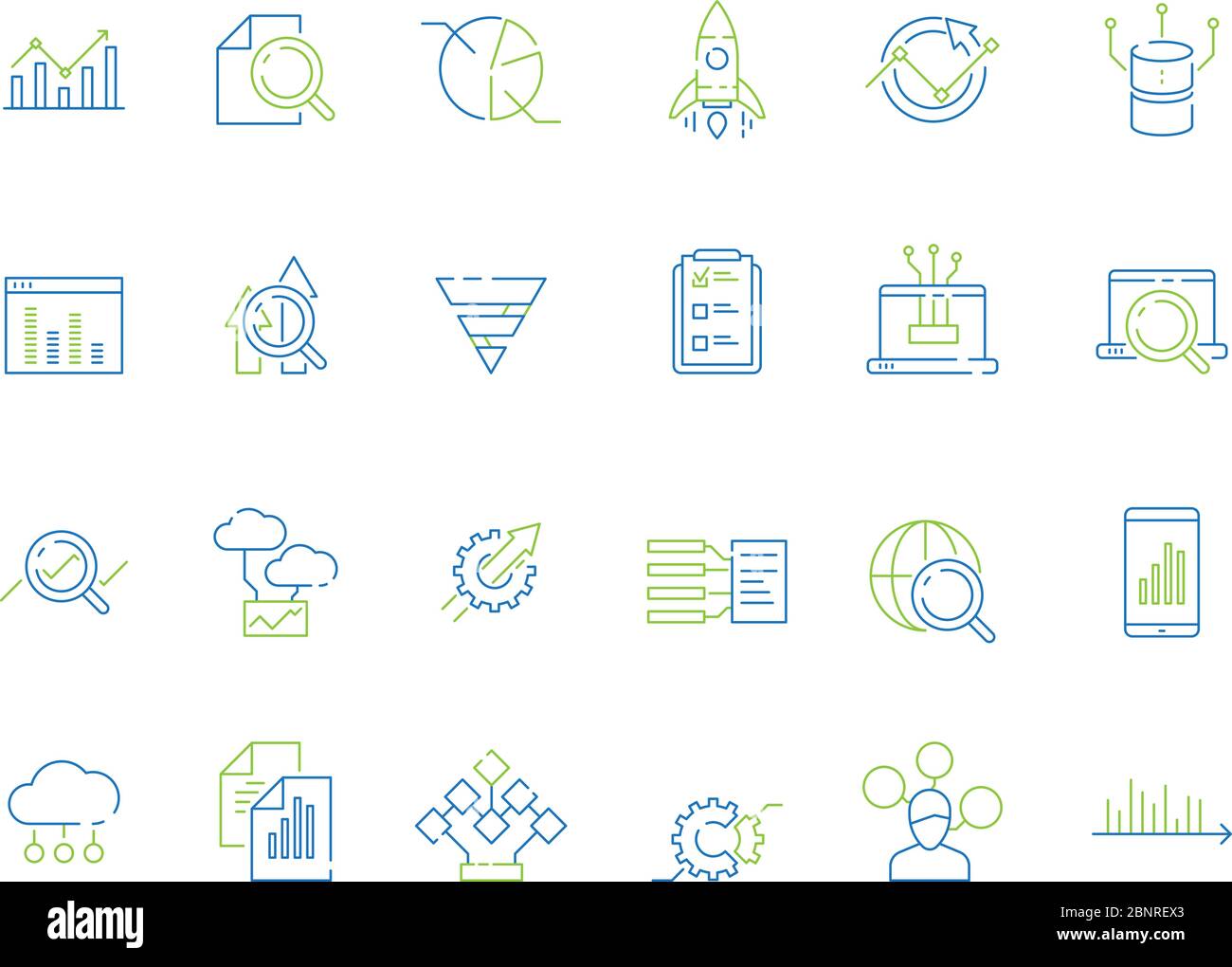 alamy

Image ID: 2BNREX3
www.alamy.com