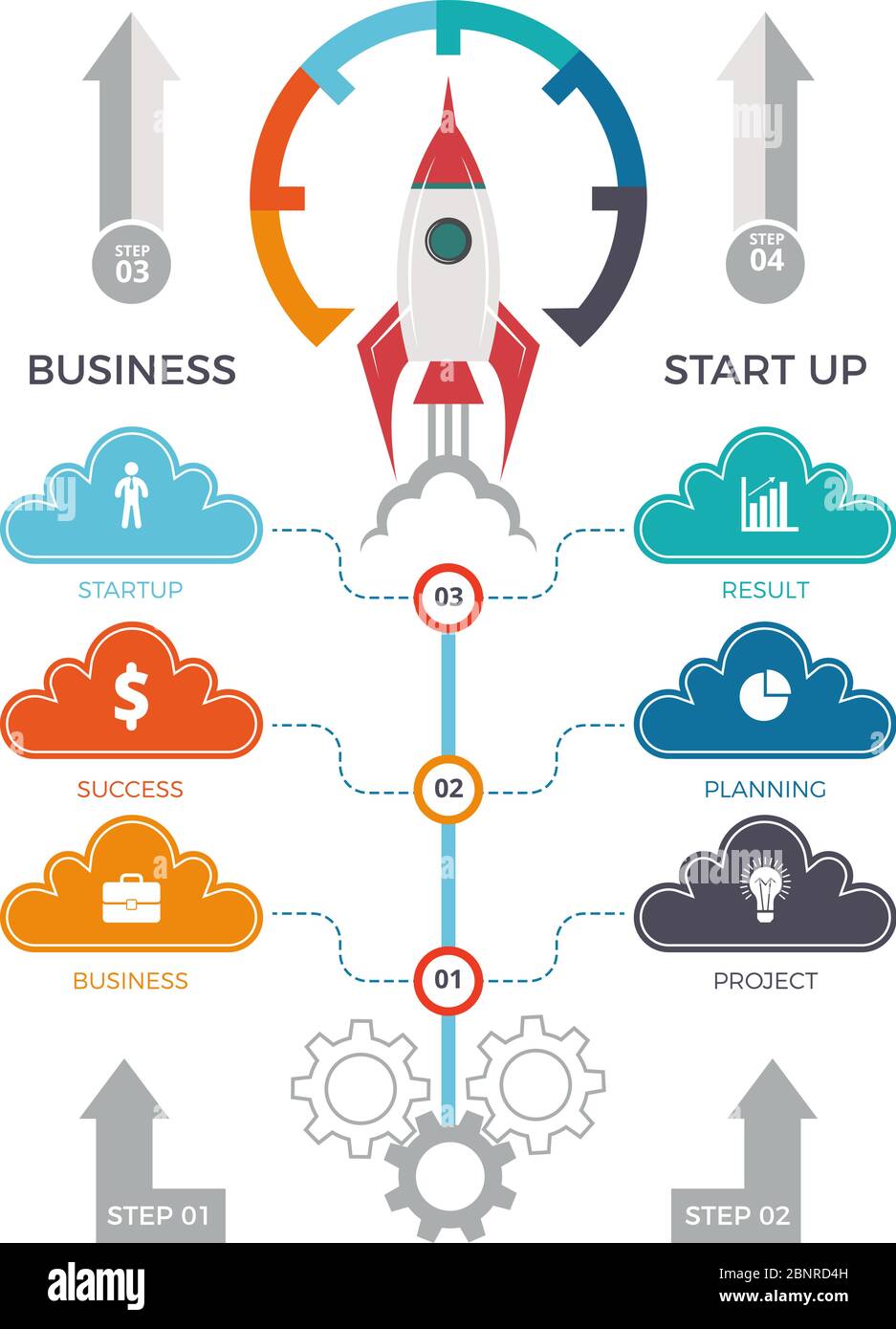 STEP 03

STEP 04

BUSINESS

START UP

STARTUP

RESULT

03

SUCCESS

PLANNING

02

BUSINESS

PROJECT

01

STEP 01

STEP 02

alamy

Image ID: 2BNRD4H
www.alamy.com