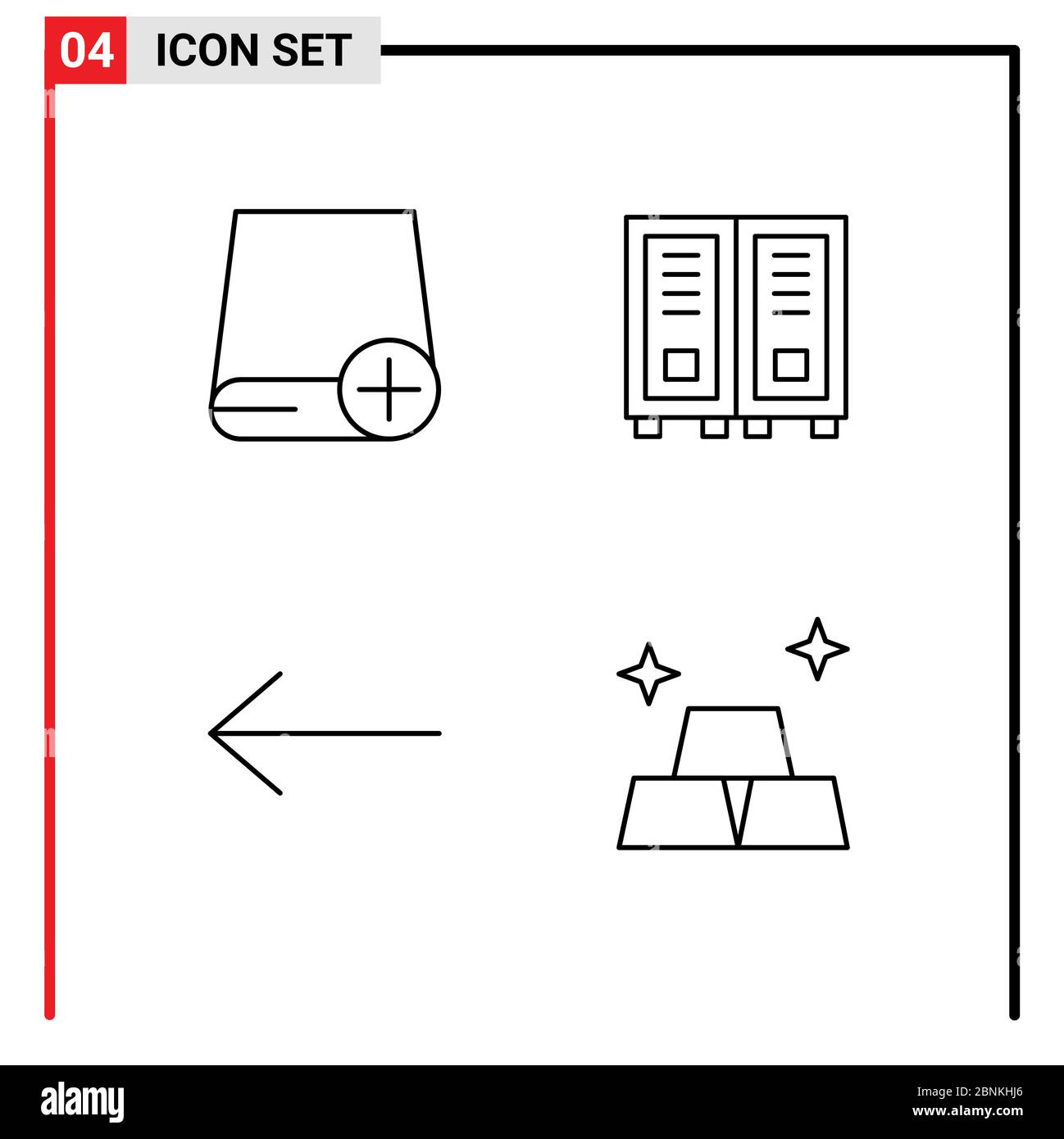 04 ICON SET

alamy

Image ID: 2BNKHJ6
www.alamy.com