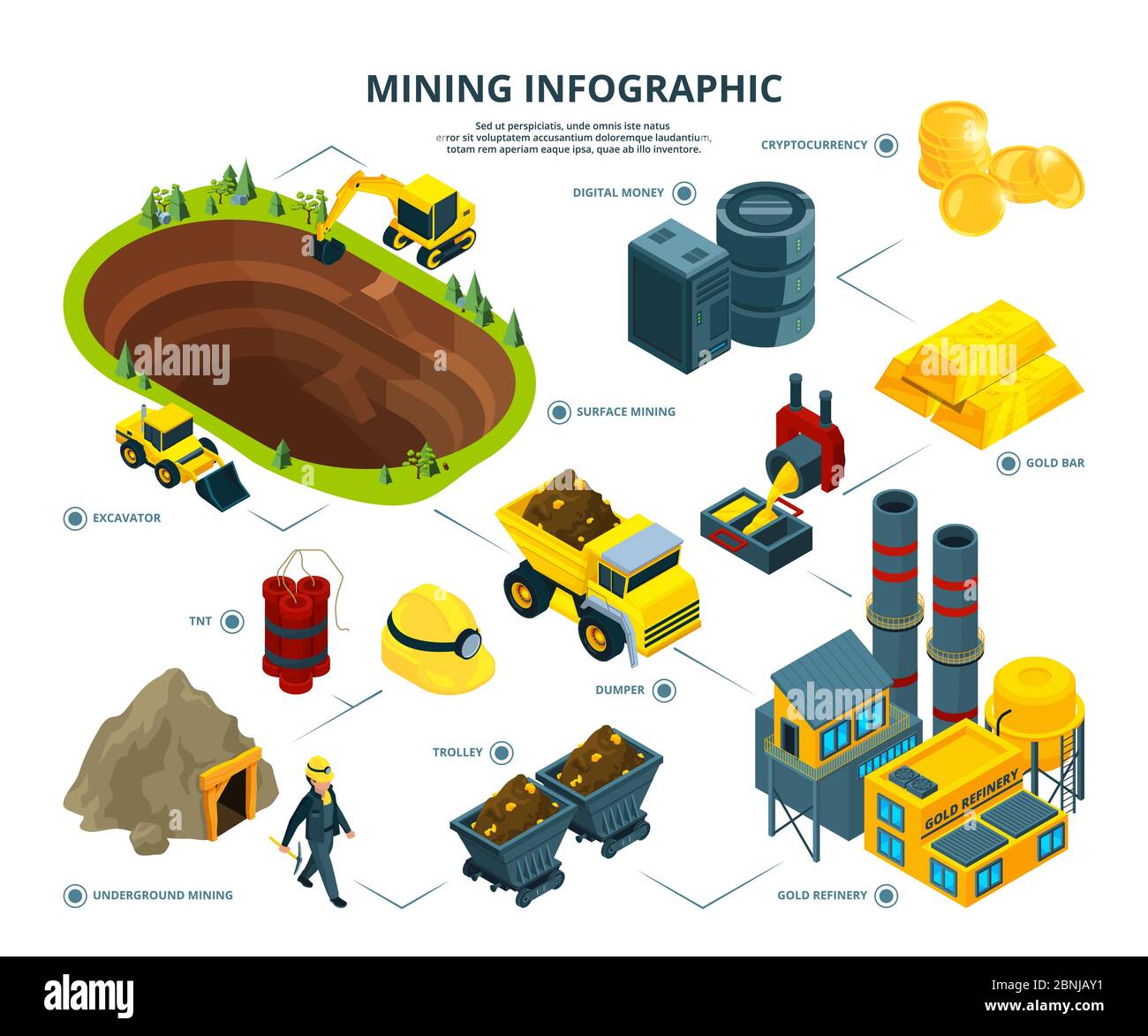 MINING INFOGRAPHIC

Sed ut perspiciatis, unde omnis iste natus error sit voluptatem accusantium doloremque laudantium, totam rem aperiam eaque ipsa, quae ab illo inventore.

CRYPTOCURRENCY

DIGITAL MONEY

alamy

alamy

SURFACE MINING

GOLD BAR

EXCAVATOR

TNT

DUMPER

alamy

TROLLEY

GOLD REFINERY

UNDERGROUND MINING

GOLD REFINERY

alamy

Image ID: 2BNJAY1
www.alamy.com