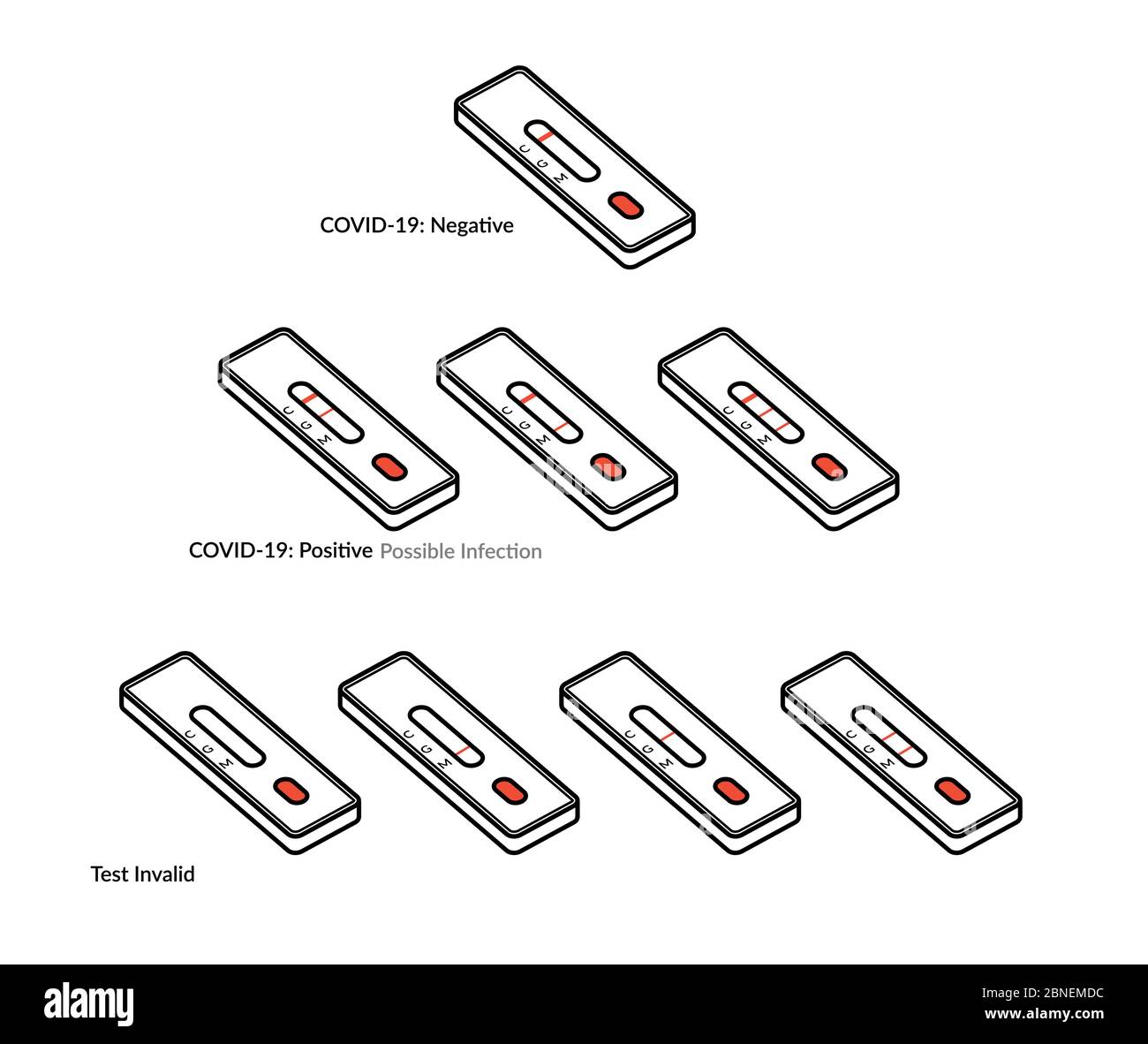 C
G
M

COVID-19: Negative

C
G
M

C
G
M

C
G
M

COVID-19: Positive Possible Infection

C
G
M

C
G
M

C
G
M

C
G
M

Test Invalid

alamy

Image ID: 2BNEMDC
www.alamy.com