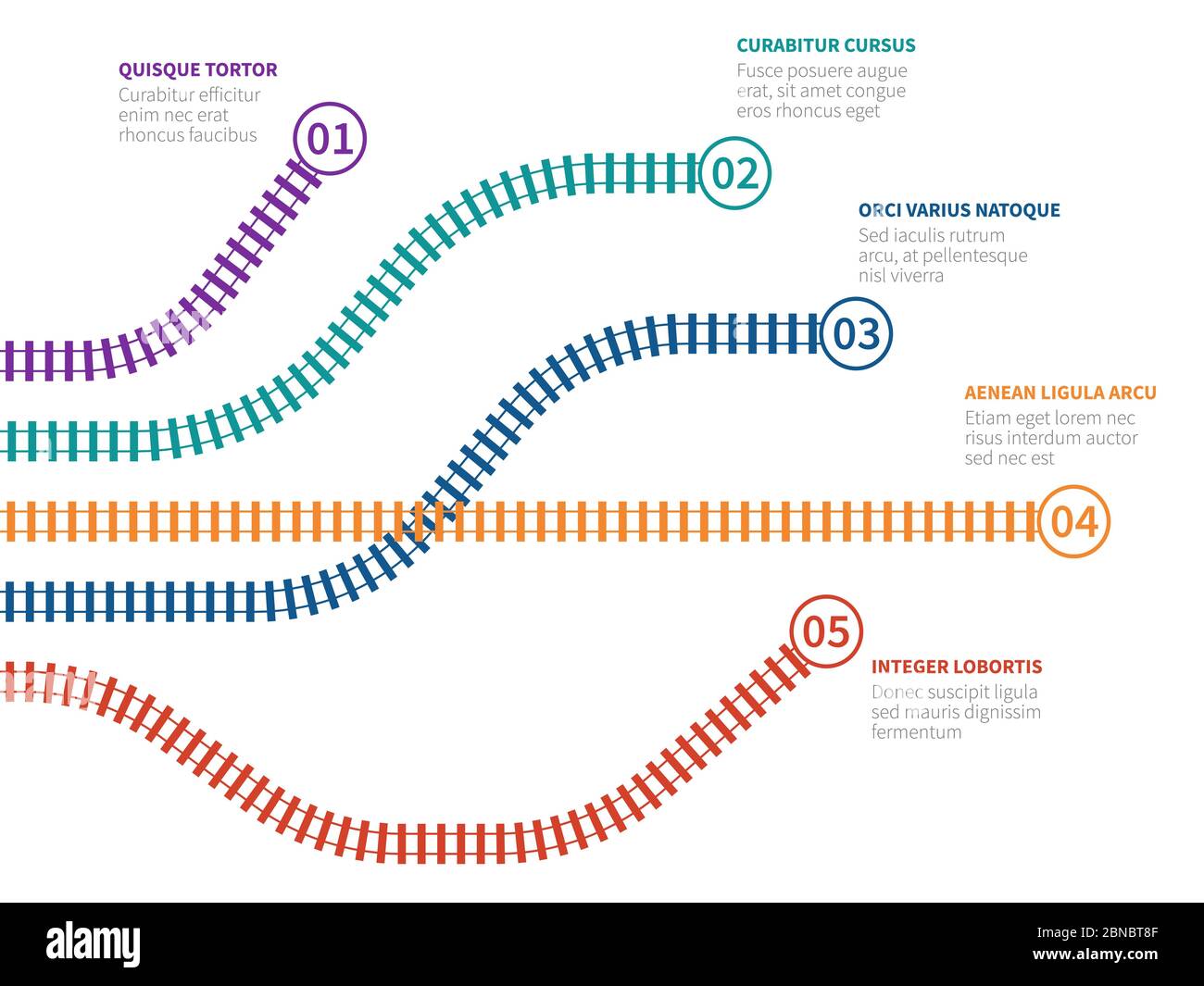 QUISQUE TORTOR
Curabitur efficitur enim nec erat rhoncus faucibus

01

CURABITUR CURSUS
Fusce posuere augue erat, sit amet congue eros rhoncus eget

02

ORCI VARIUS NATOQUE
Sed iaculis rutrum arcu, at pellentesque nisl viverra

03

AENEAN LIGULA ARCU
Etiam eget lorem nec risus interdum auctor sed nec est

04

05

INTEGER LOBORTIS
Donec suscipit ligula sed mauris dignissim fermentum

alamy

Image ID: 2BNBT8F
www.alamy.com