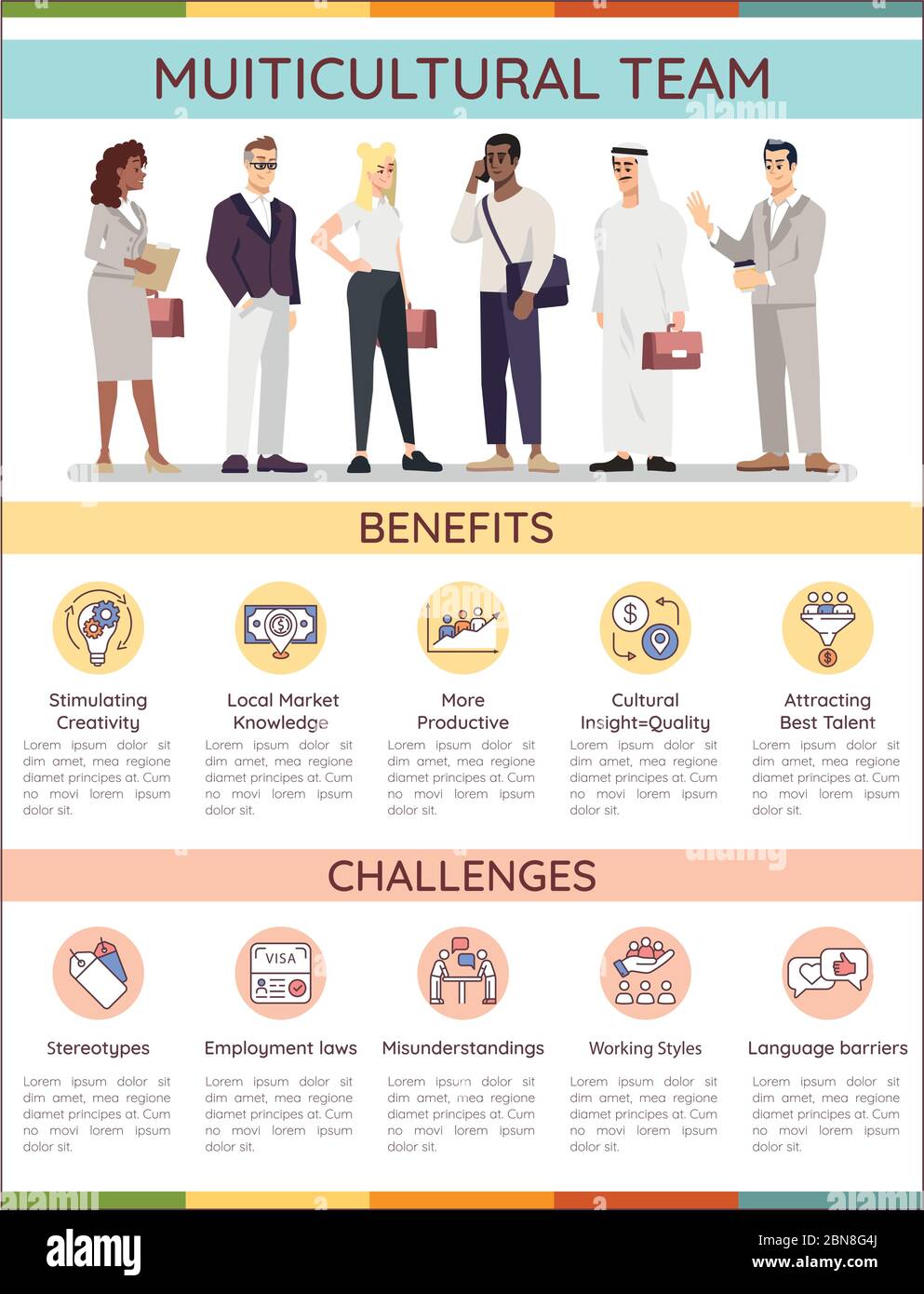 MUITICULTURAL TEAM

BENEFITS

Stimulating Creativity
Lorem ipsum dolor sit dim amet, mea regione diamet principes at. Cum no movi lorem ipsum dolor sit.

Local Market Knowledge
Lorem ipsum dolor sit dim amet, mea regione diamet principes at. Cum no movi lorem ipsum dolor sit.

More Productive
Lorem ipsum dolor sit dim amet, mea regione diamet principes at. Cum no movi lorem ipsum dolor sit.

Cultural Insight=Quality
Lorem ipsum dolor sit dim amet, mea regione diamet principes at. Cum no movi lorem ipsum dolor sit.

Attracting Best Talent
Lorem ipsum dolor sit dim amet, mea regione diamet principes at. Cum no movi lorem ipsum dolor sit.

CHALLENGES

VISA

Stereotypes
Lorem ipsum dolor sit dim amet, mea regione diamet principes at. Cum no movi lorem ipsum dolor sit.

Employment laws
Lorem ipsum dolor sit dim amet, mea regione diamet principes at. Cum no movi lorem ipsum dolor sit.

Misunderstandings
Lorem ipsum dolor sit dim amet, mea regione diamet principes at. Cum no movi lorem ipsum dolor sit.

Working Styles
Lorem ipsum dolor sit dim amet, mea regione diamet principes at. Cum no movi lorem ipsum dolor sit.

Language barriers
Lorem ipsum dolor sit dim amet, mea regione diamet principes at. Cum no movi lorem ipsum dolor sit.

alamy
Image ID: 2BN8G4J
www.alamy.com