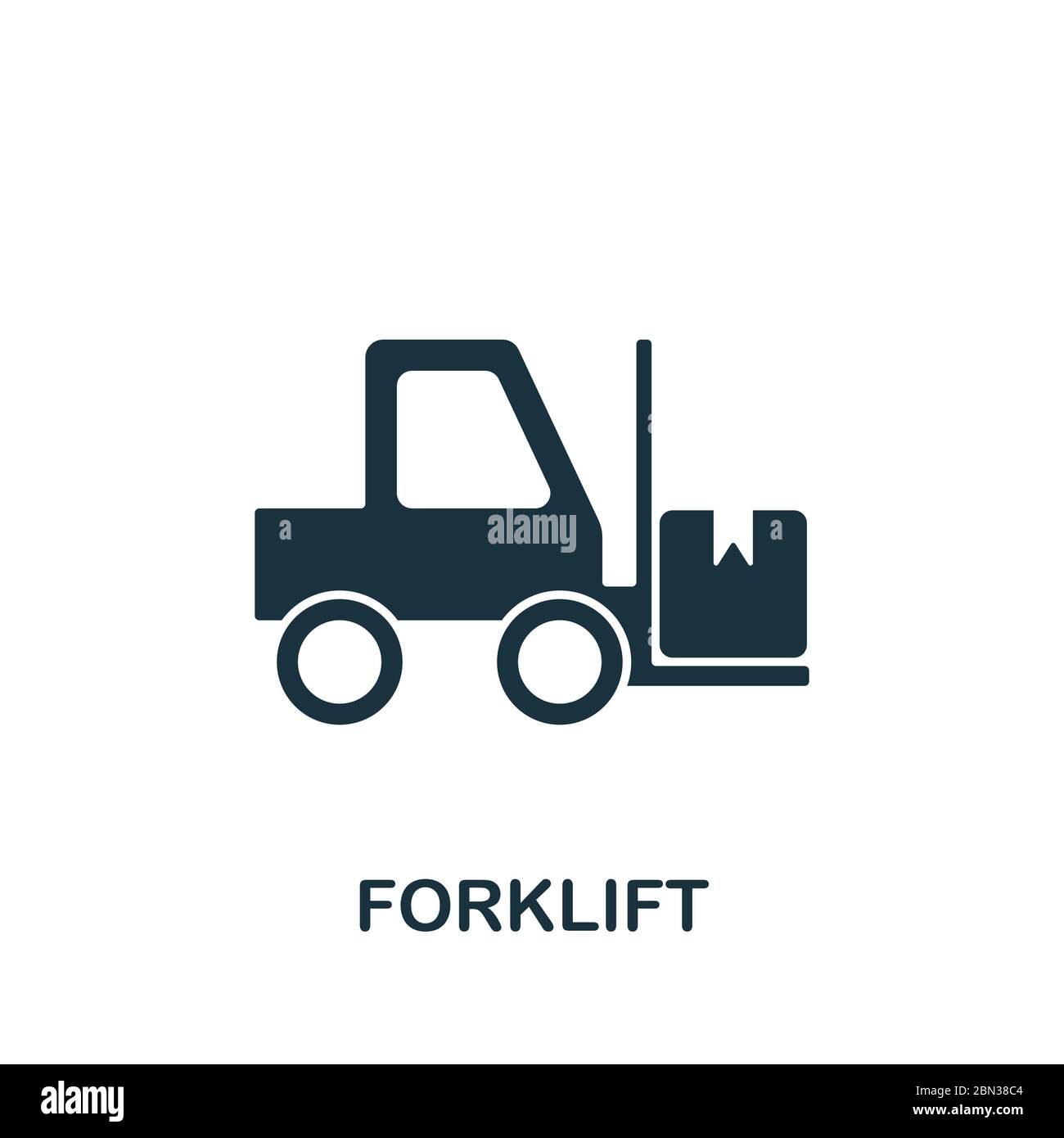 alamy

FORKLIFT

alamy

Image ID: 2BN38C4
www.alamy.com