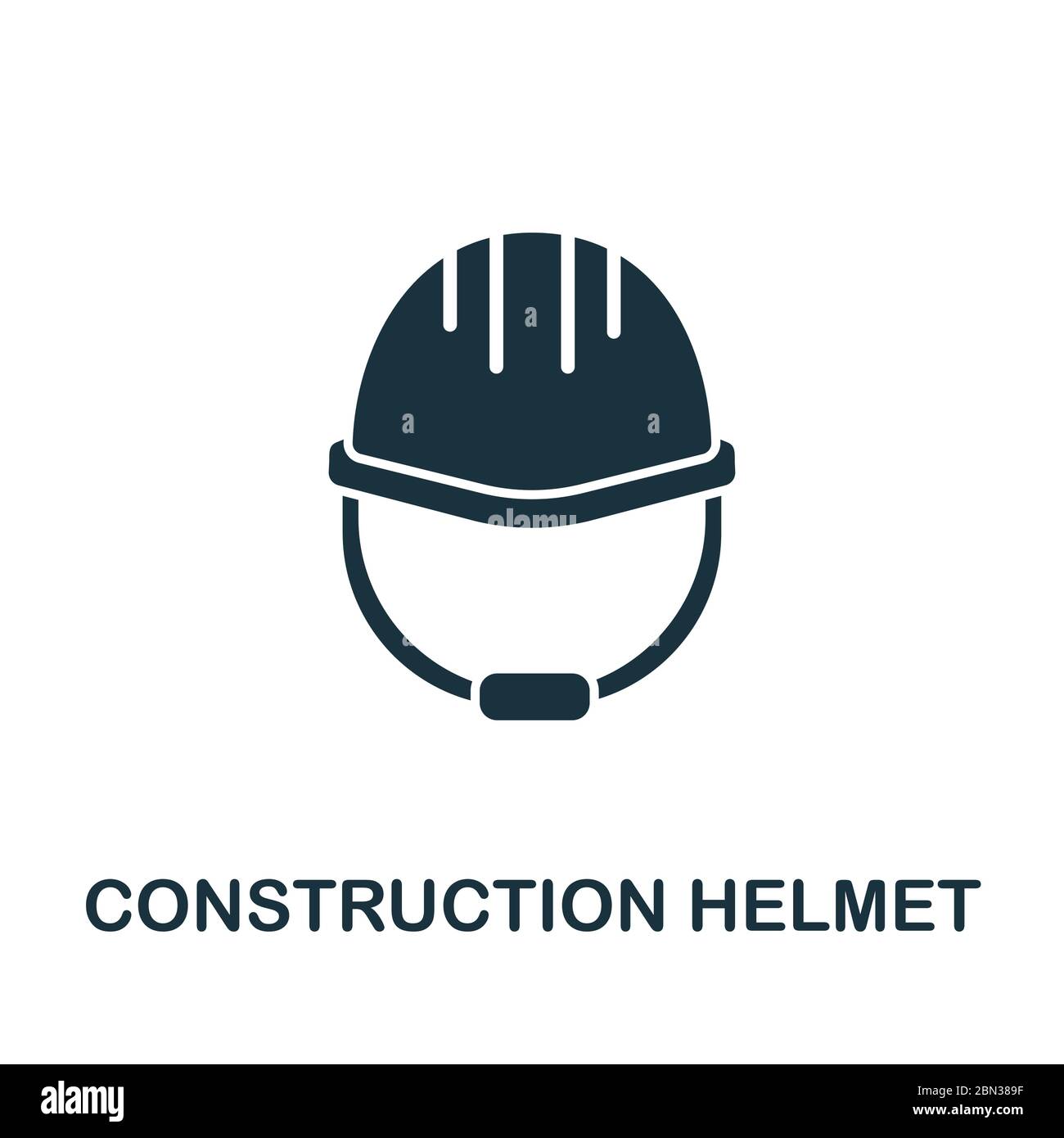 a

a a

alamy

CONSTRUCTION HELMET

alamy

Image ID: 2BN389F
www.alamy.com