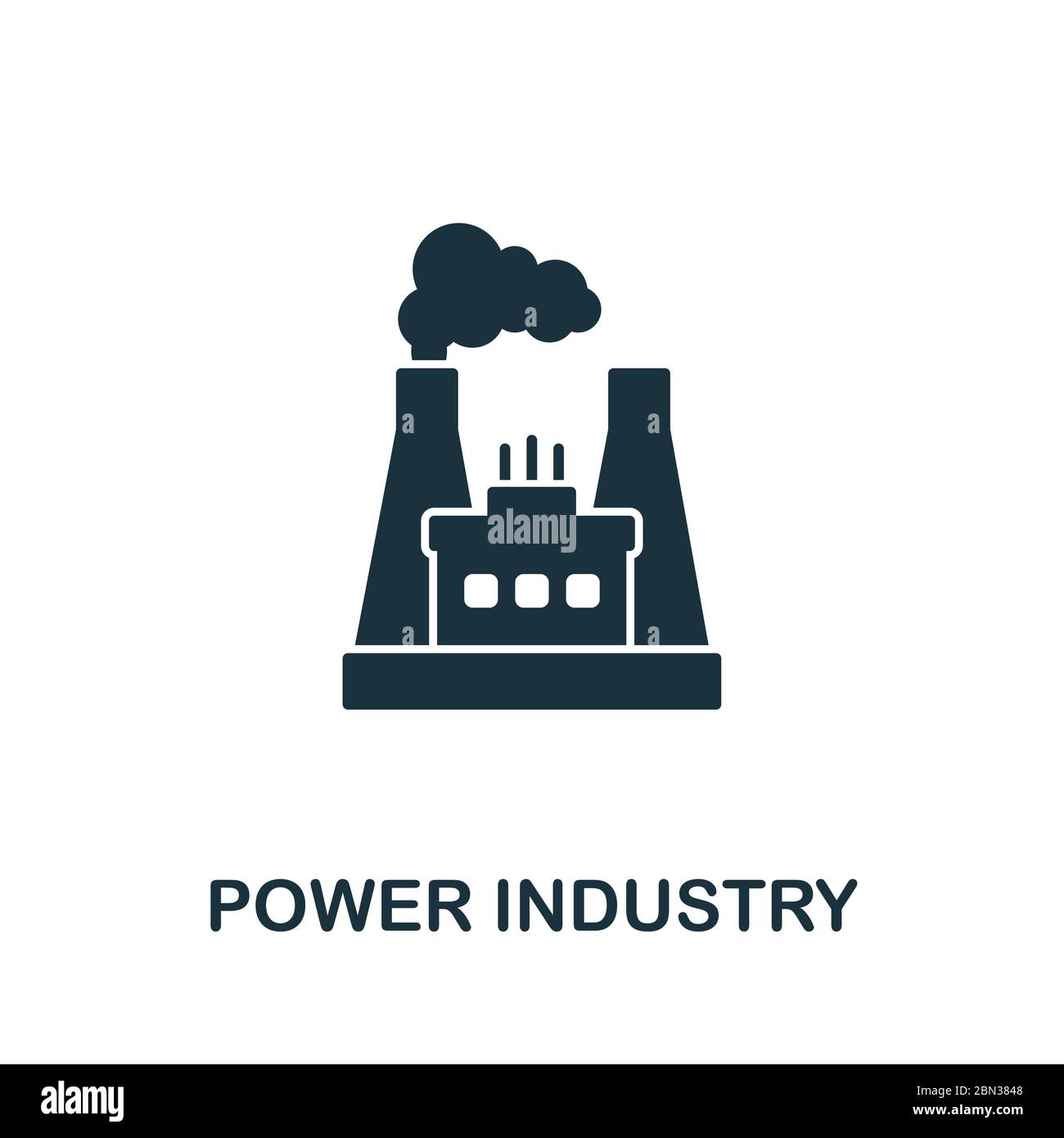 alamy

POWER INDUSTRY

alamy

Image ID: 2BN3848
www.alamy.com