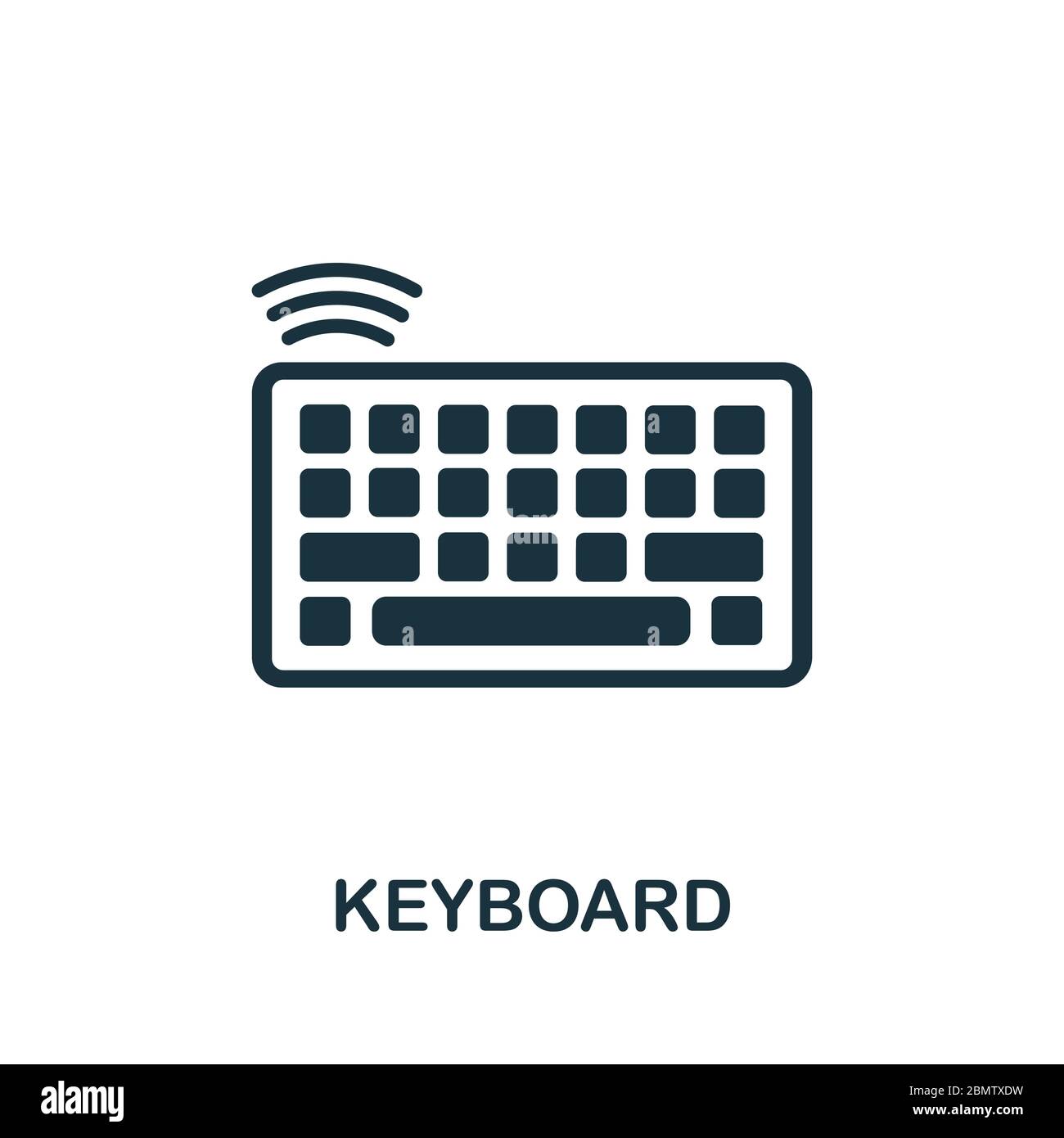 KEYBOARD

alamy

Image ID: 2BMTXDW
www.alamy.com