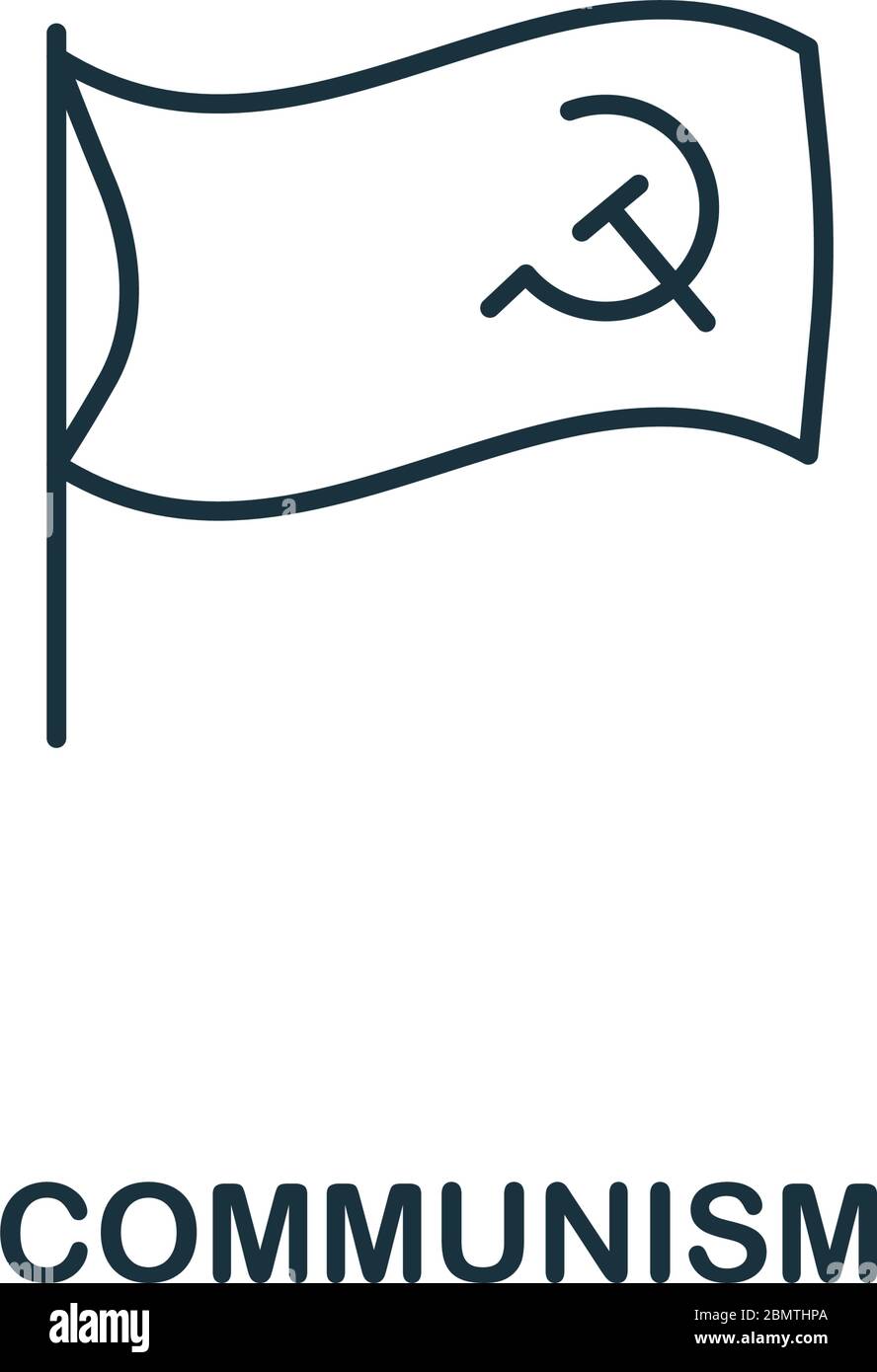 COMMUNISM

alamy

Image ID: 2BMTHPA
www.alamy.com