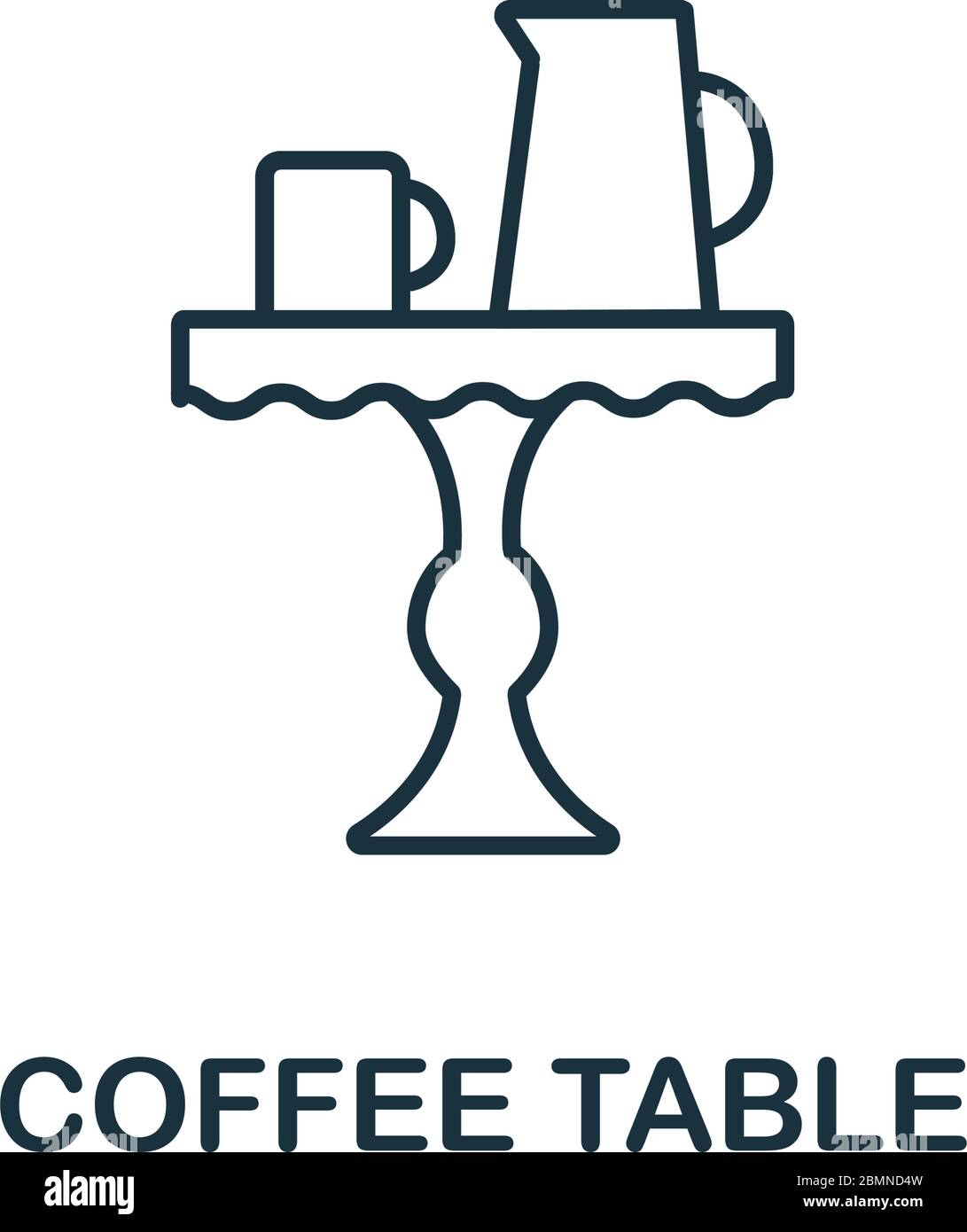 COFFEE TABLE

alamy

Image ID: 2BMND4W
www.alamy.com