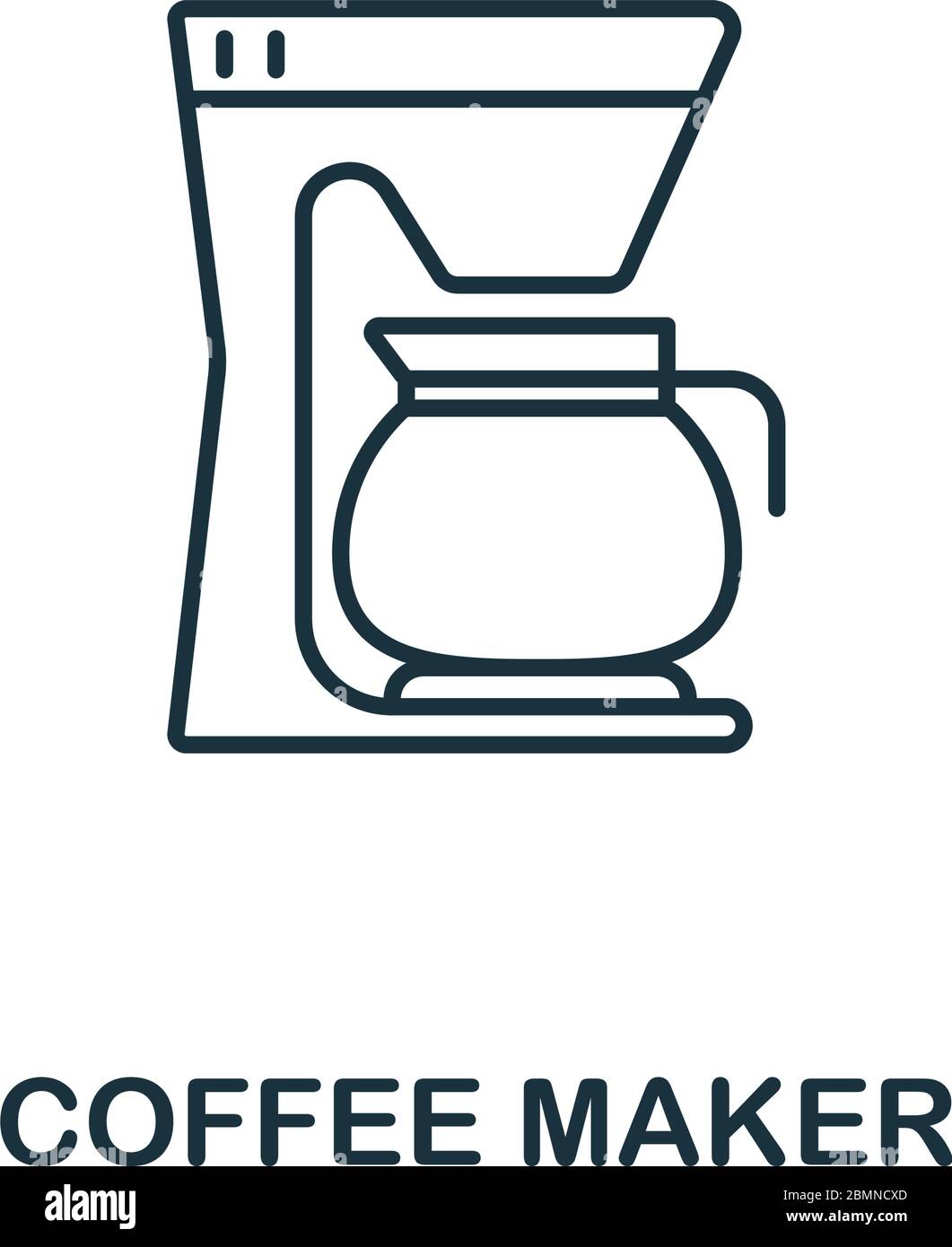 COFFEE MAKER

alamy

Image ID: 2BMNCXD
www.alamy.com