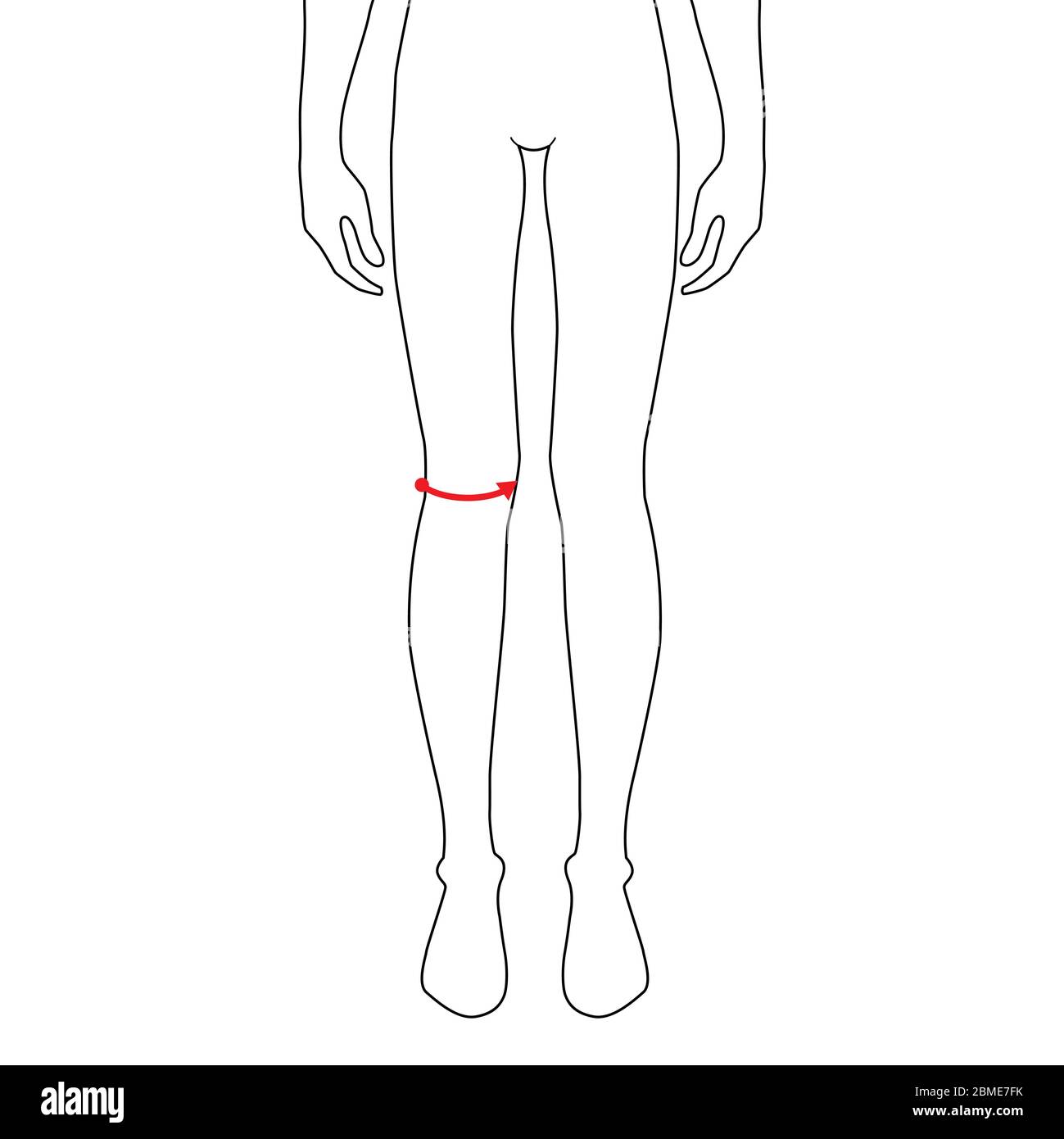 alamy

Image ID: 2BME7FK
www.alamy.com