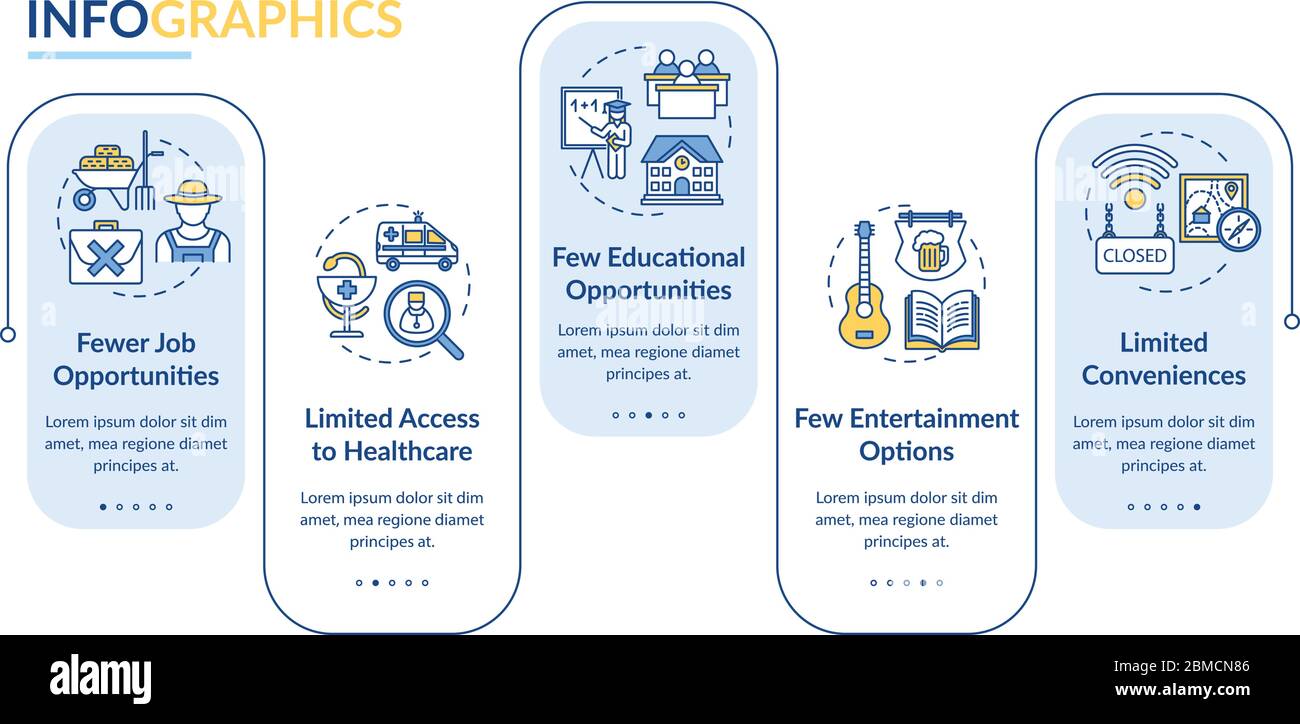 INFOGRAPHICS

Fewer Job Opportunities

Lorem ipsum dolor sit dim amet, mea regione diamet principes at.

Limited Access to Healthcare

Lorem ipsum dolor sit dim amet, mea regione diamet principes at.

1+1

Few Educational Opportunities

Lorem ipsum dolor sit dim amet, mea regione diamet principes at.

Few Entertainment Options

Lorem ipsum dolor sit dim amet, mea regione diamet principes at.

CLOSED

Limited Conveniences

Lorem ipsum dolor sit dim amet, mea regione diamet principes at.

alamy

Image ID: 2BMCN86
www.alamy.com