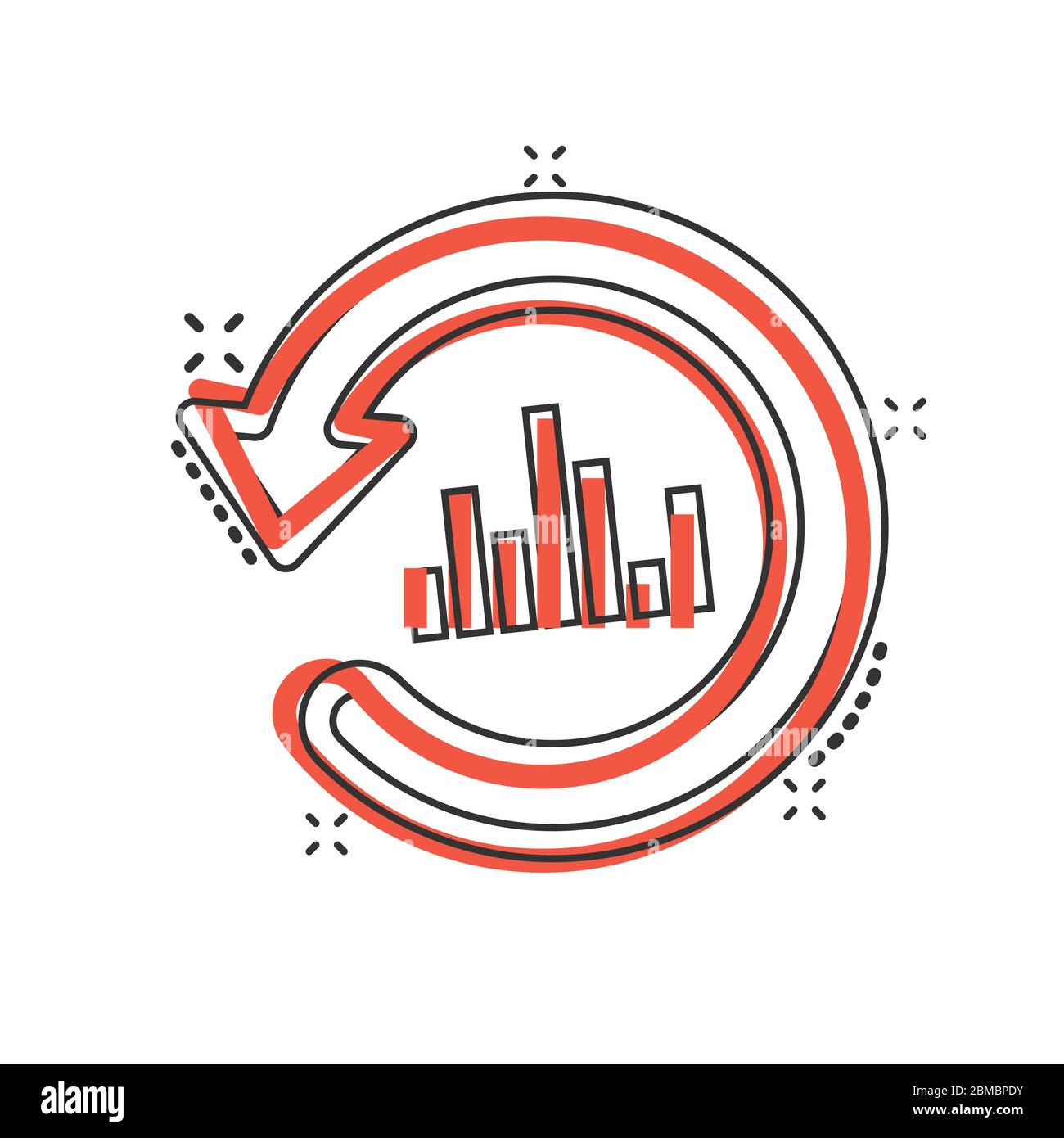 alamy

Image ID: 2BMBPDY
www.alamy.com