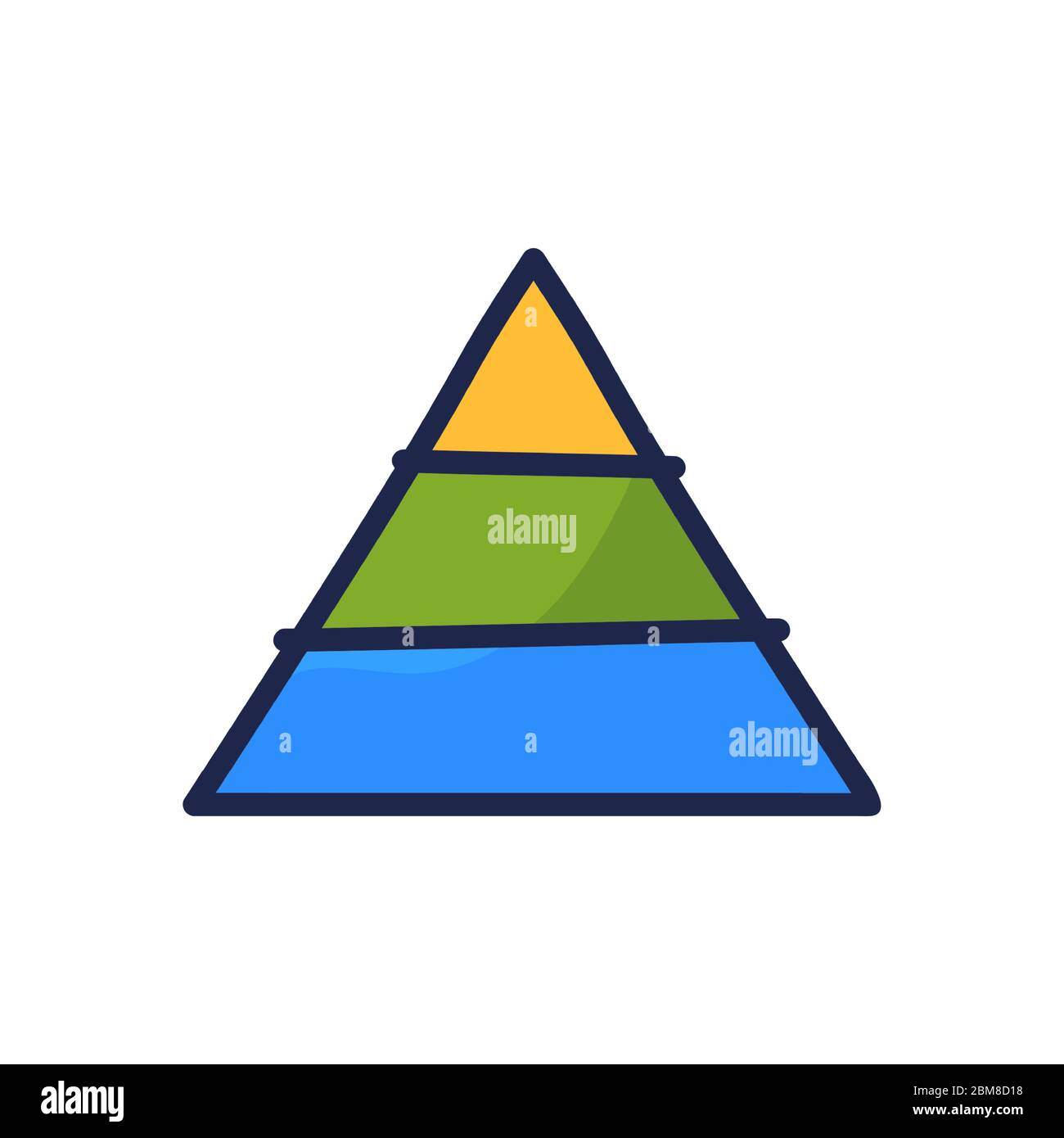 a

alamy

a a

a a alamy

alamy

Image ID: 2BM8D18
www.alamy.com