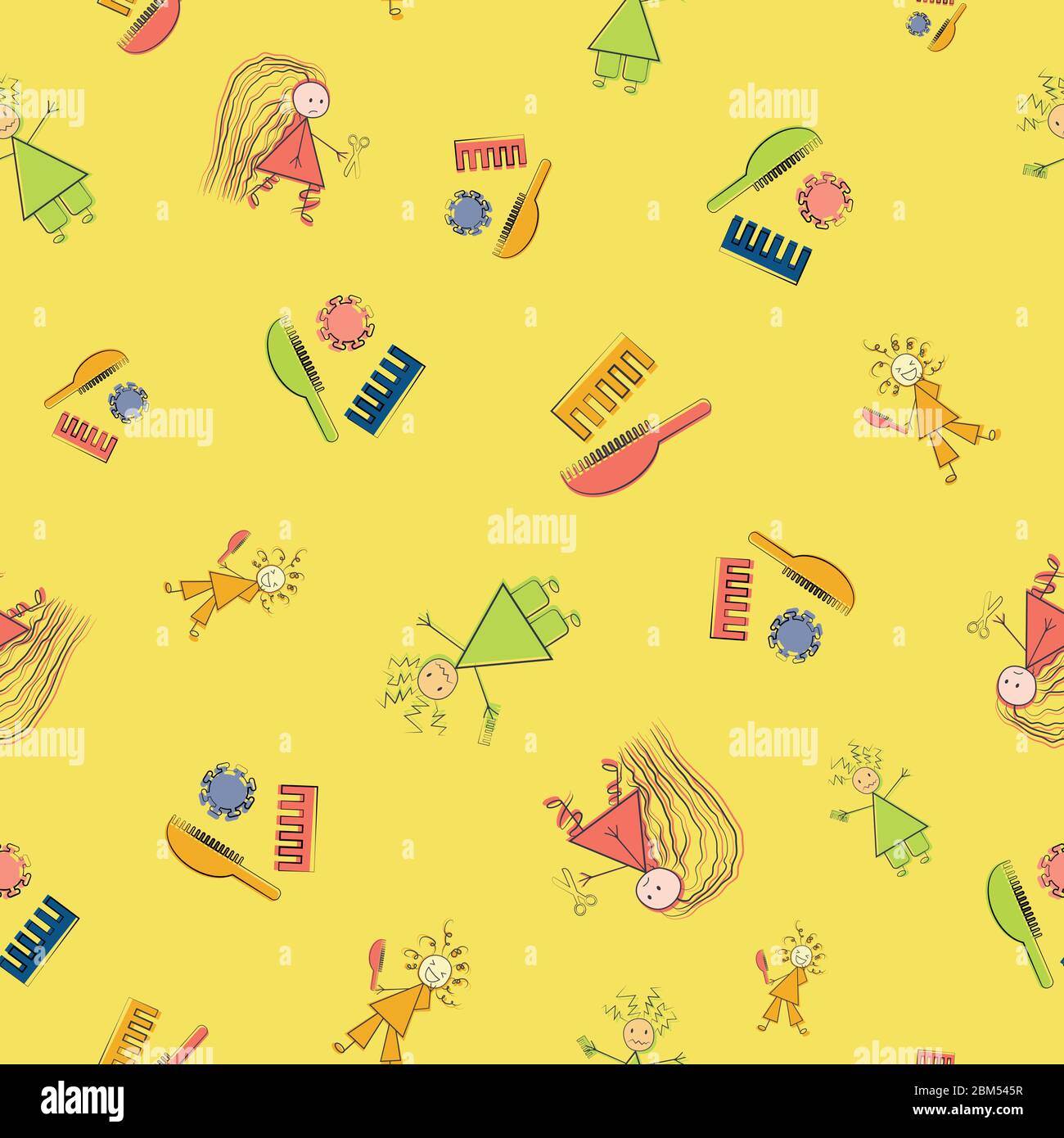 alamy
alamy
alamy
alamy
alamy
alamy
alamy
alamy

alamy

Image ID: 2BM545R
www.alamy.com