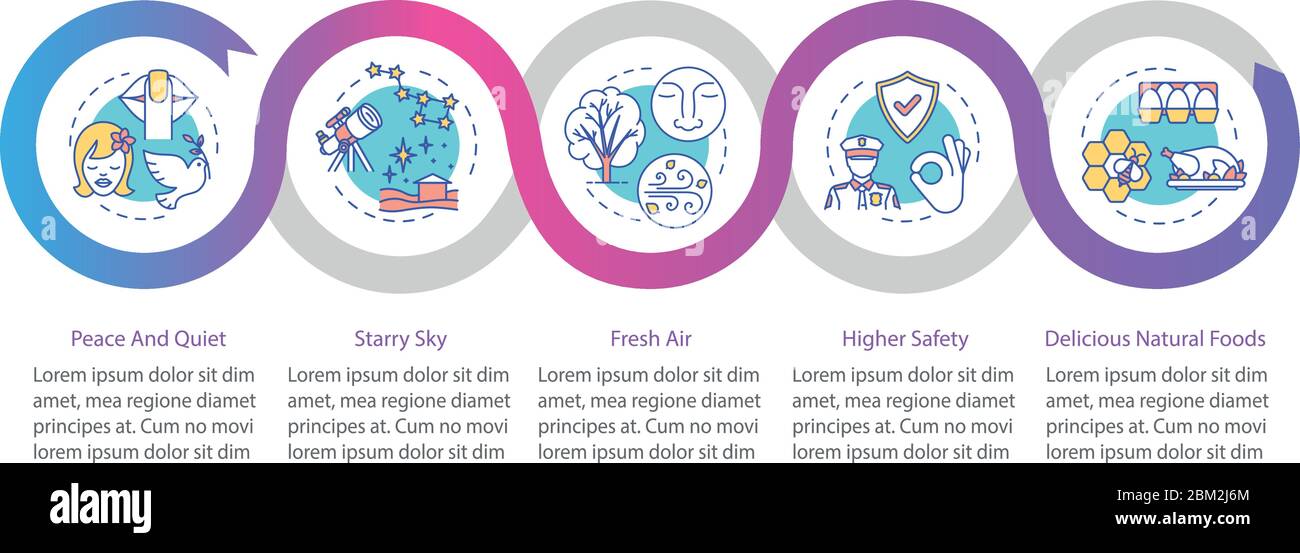 Peace And Quiet

Lorem ipsum dolor sit dim amet, mea regione diamet principes at. Cum no movi lorem ipsum dolor sit dim

Starry Sky

Lorem ipsum dolor sit dim amet, mea regione diamet principes at. Cum no movi lorem ipsum dolor sit dim

Fresh Air

Lorem ipsum dolor sit dim amet, mea regione diamet principes at. Cum no movi lorem ipsum dolor sit dim

Higher Safety

Lorem ipsum dolor sit dim amet, mea regione diamet principes at. Cum no movi lorem ipsum dolor sit dim

Delicious Natural Foods

Lorem ipsum dolor sit dim amet, mea regione diamet principes at. Cum no movi lorem ipsum dolor sit dim

alamy

Image ID: 2BM2J6M
www.alamy.com