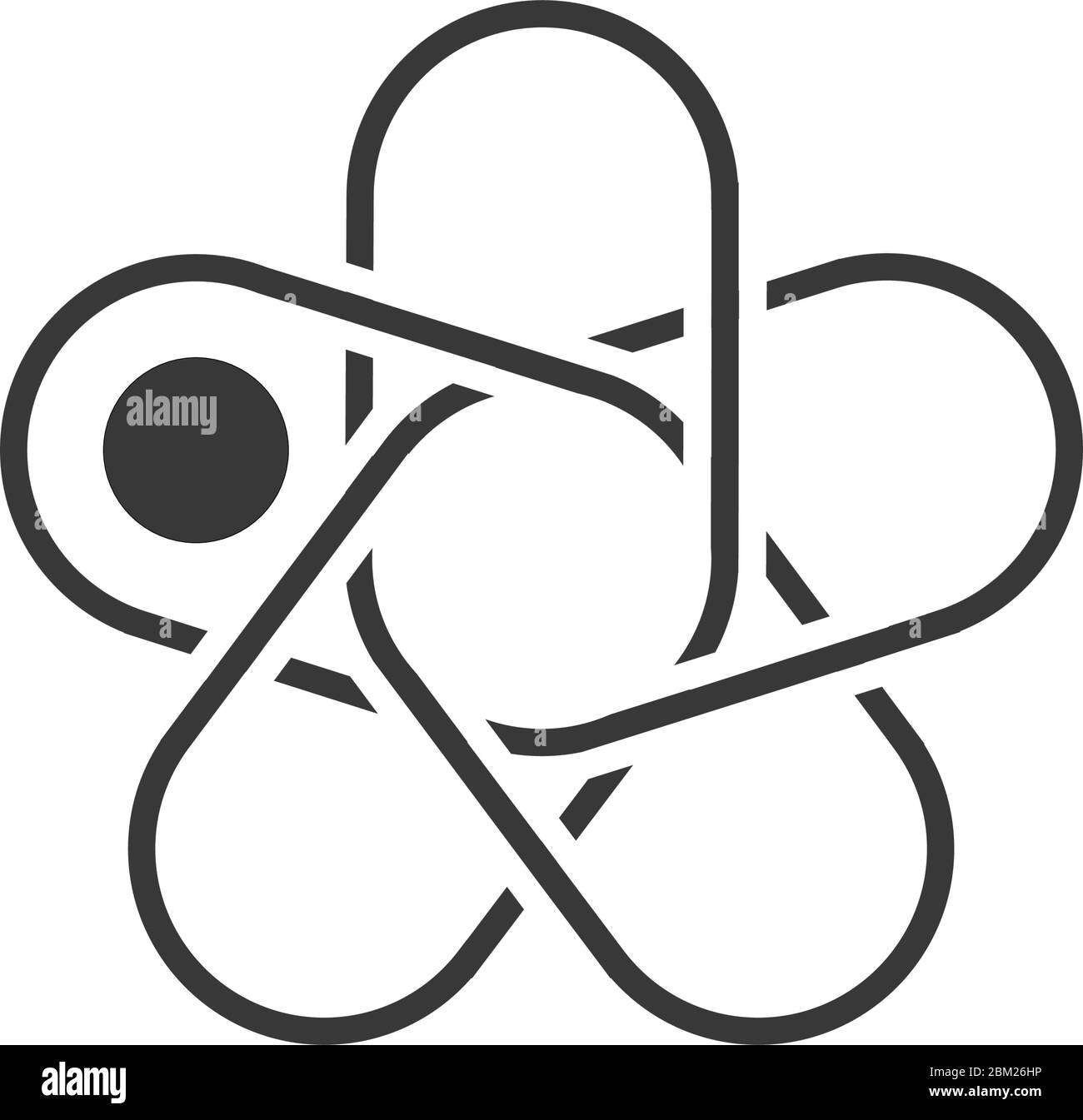 alamy

alamy

Image ID: 2BM26HP
www.alamy.com