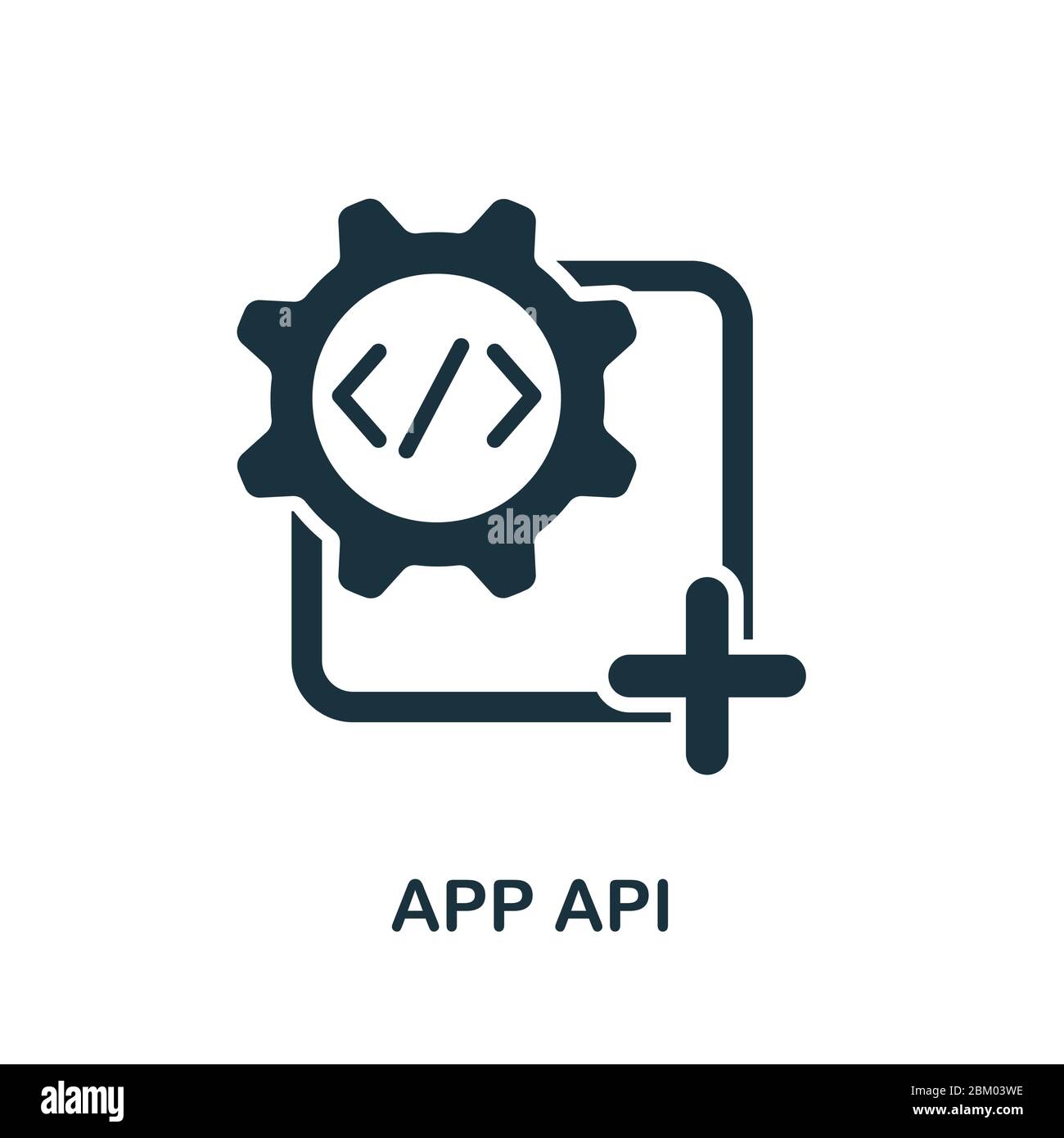 </>

alamy

APP API

alamy

Image ID: 2BM03WE
www.alamy.com