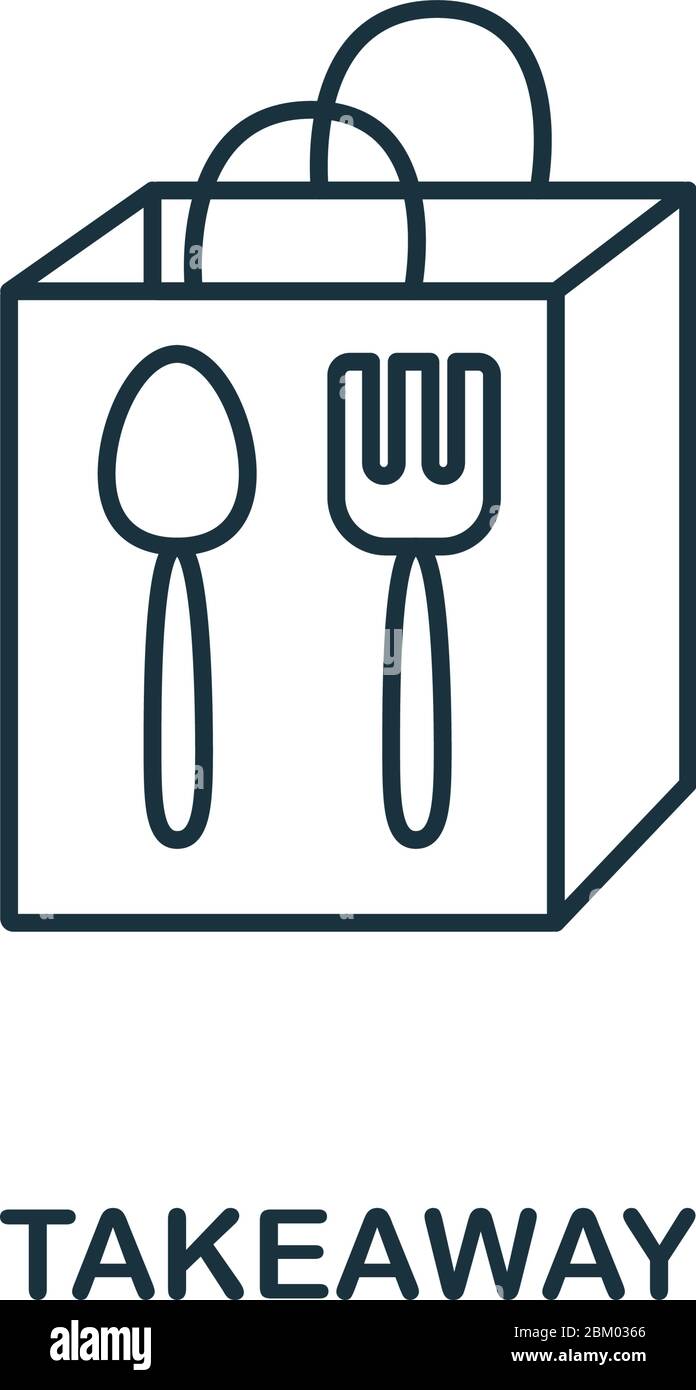 TAKEAWAY

alamy

Image ID: 2BM0366
www.alamy.com