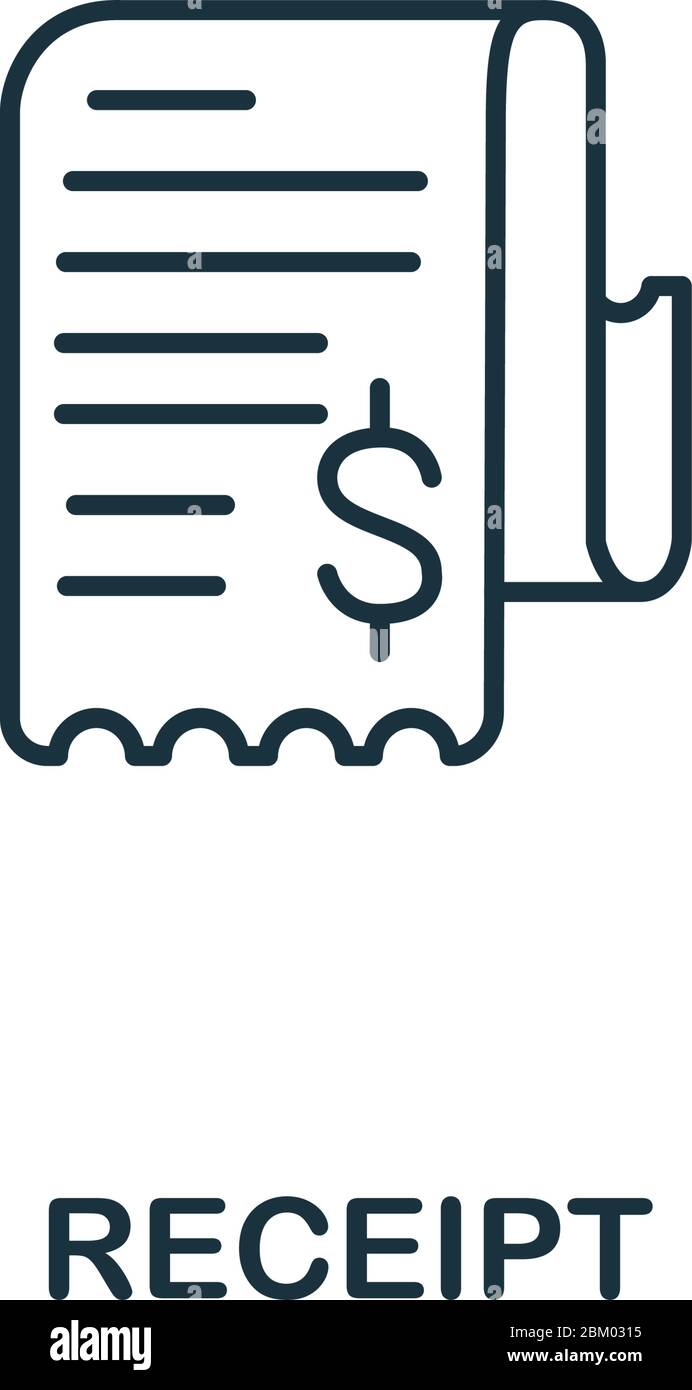 $

RECEIPT

alamy

Image ID: 2BM0315
www.alamy.com