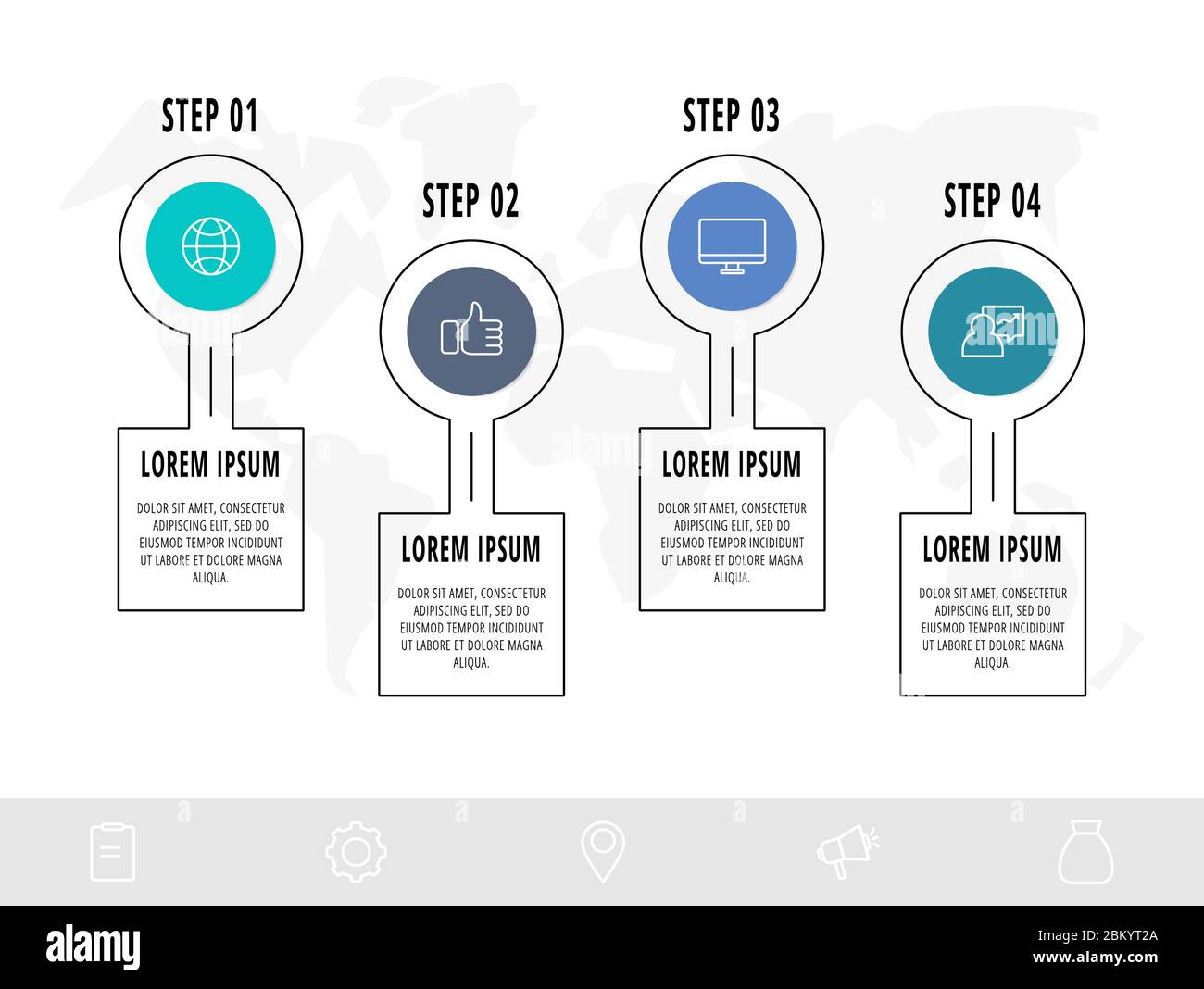 STEP 01

LOREM IPSUM

DOLOR SIT AMET, CONSECTETUR ADIPISCING ELIT, SED DO EIUSMOD TEMPOR INCIDIDUNT UT LABORE ET DOLORE MAGNA ALIQUA.

STEP 02

LOREM IPSUM

DOLOR SIT AMET, CONSECTETUR ADIPISCING ELIT, SED DO EIUSMOD TEMPOR INCIDIDUNT UT LABORE ET DOLORE MAGNA ALIQUA.

STEP 03

LOREM IPSUM

DOLOR SIT AMET, CONSECTETUR ADIPISCING ELIT, SED DO EIUSMOD TEMPOR INCIDIDUNT UT LABORE ET DOLORE MAGNA ALIQUA.

STEP 04

LOREM IPSUM

DOLOR SIT AMET, CONSECTETUR ADIPISCING ELIT, SED DO EIUSMOD TEMPOR INCIDIDUNT UT LABORE ET DOLORE MAGNA ALIQUA.

alamy

Image ID: 2BKYT2A
www.alamy.com