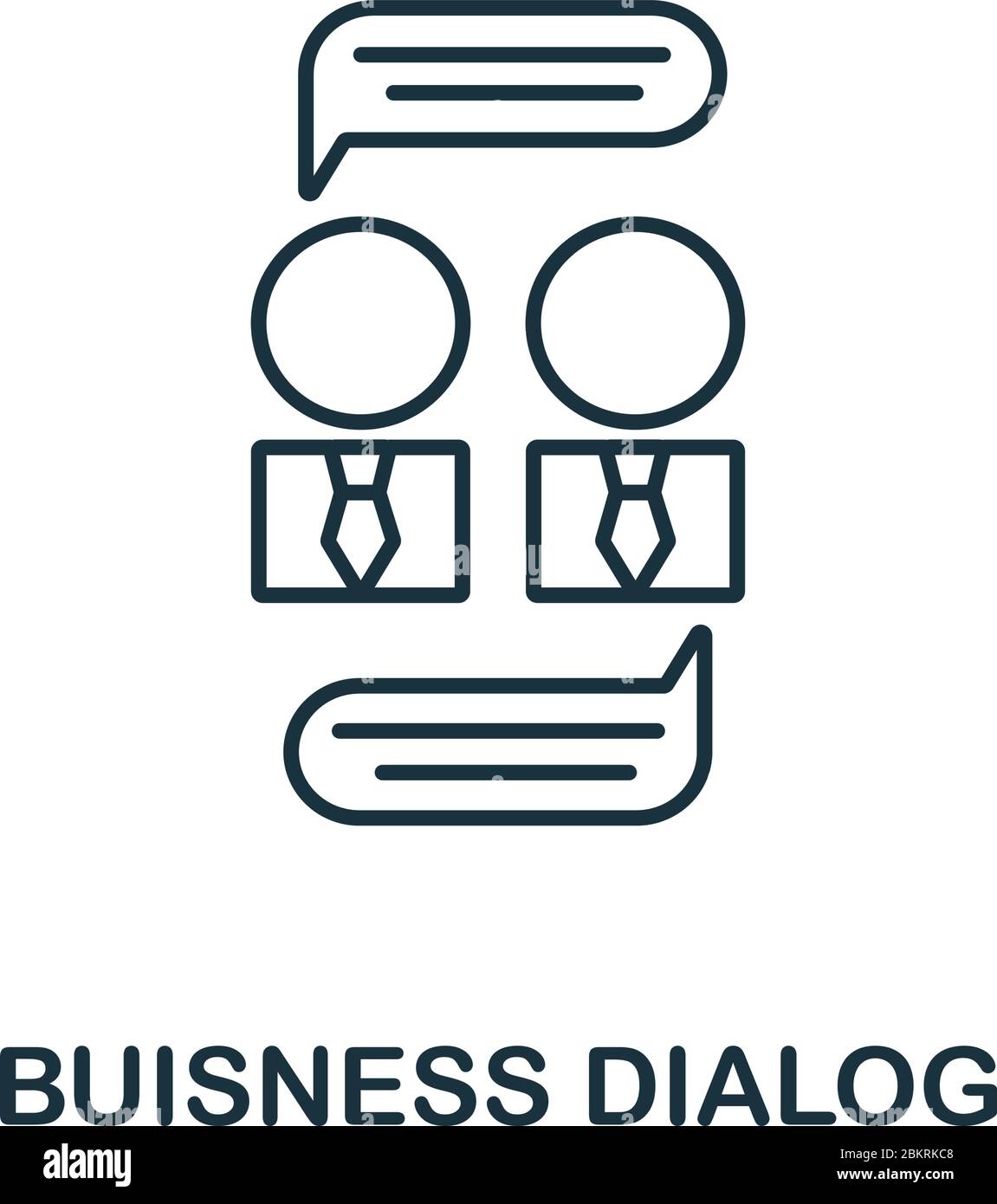 BUISNESS DIALOG

alamy

Image ID: 2BKRKC8
www.alamy.com