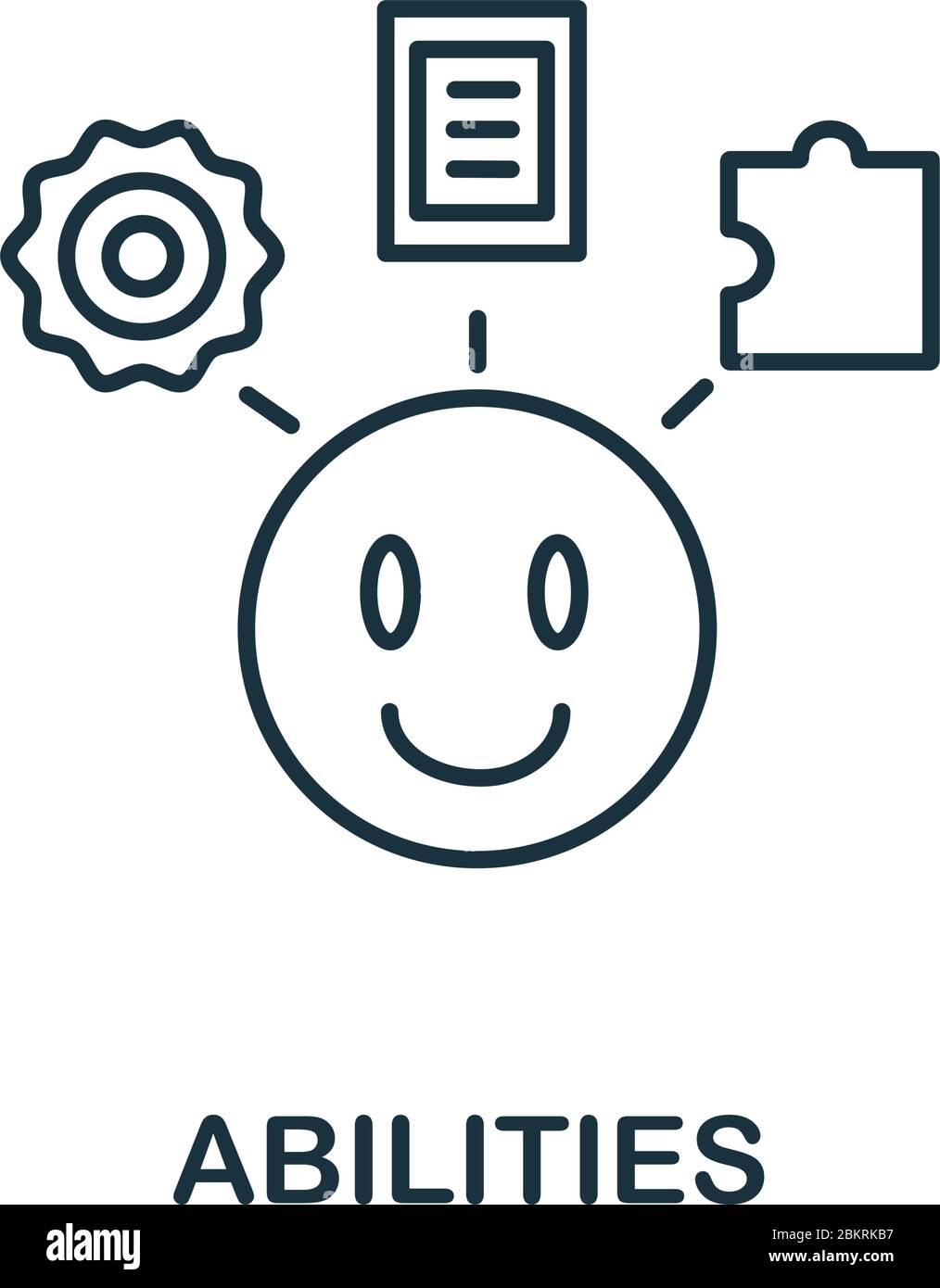 ABILITIES

alamy

Image ID: 2BKRKB7
www.alamy.com