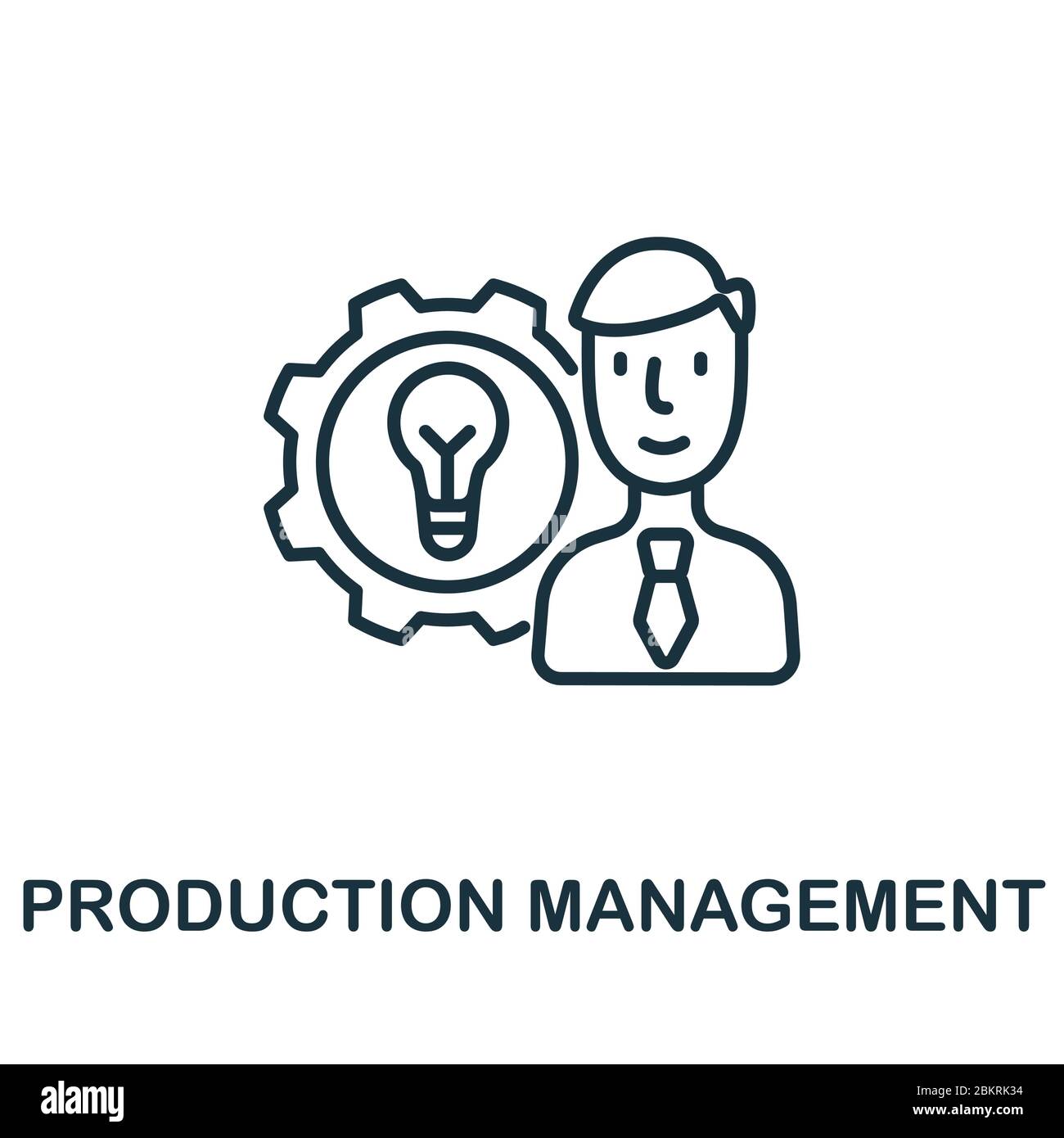 PRODUCTION MANAGEMENT

alamy

Image ID: 2BKRK34
www.alamy.com