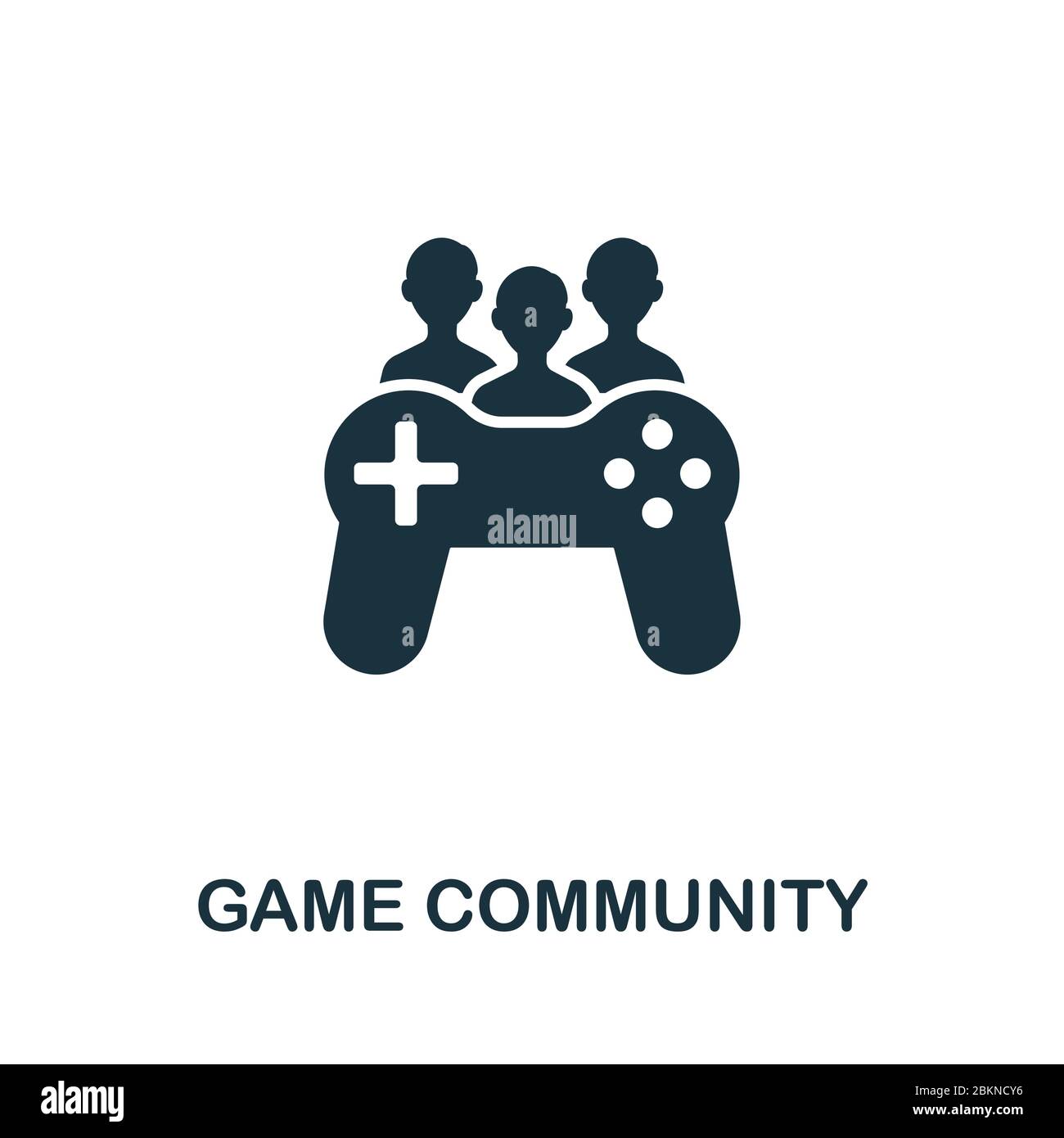 alamy

GAME COMMUNITY

alamy

Image ID: 2BKNCY6
www.alamy.com