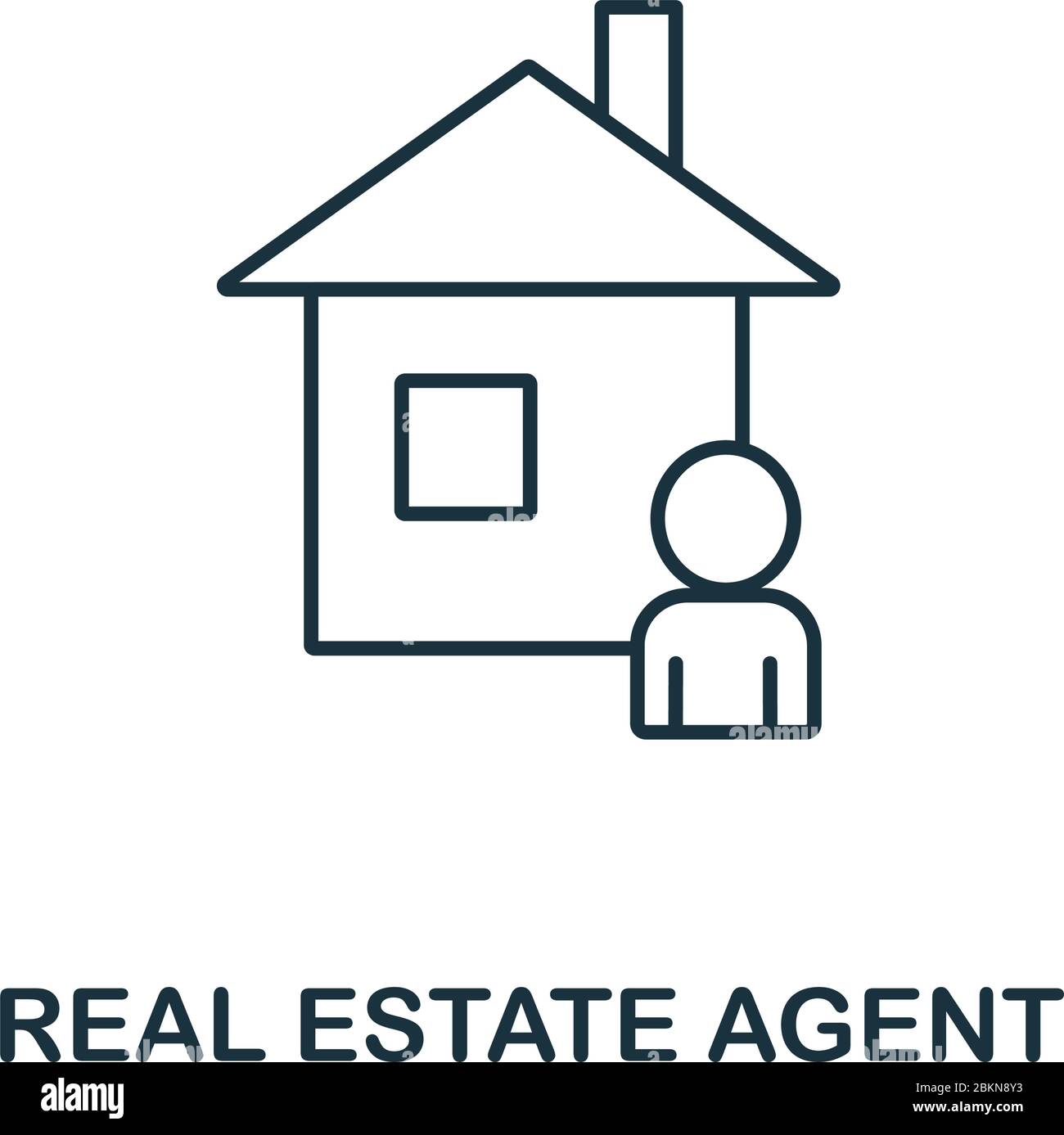 REAL ESTATE AGENT

alamy

Image ID: 2BKN8Y3
www.alamy.com