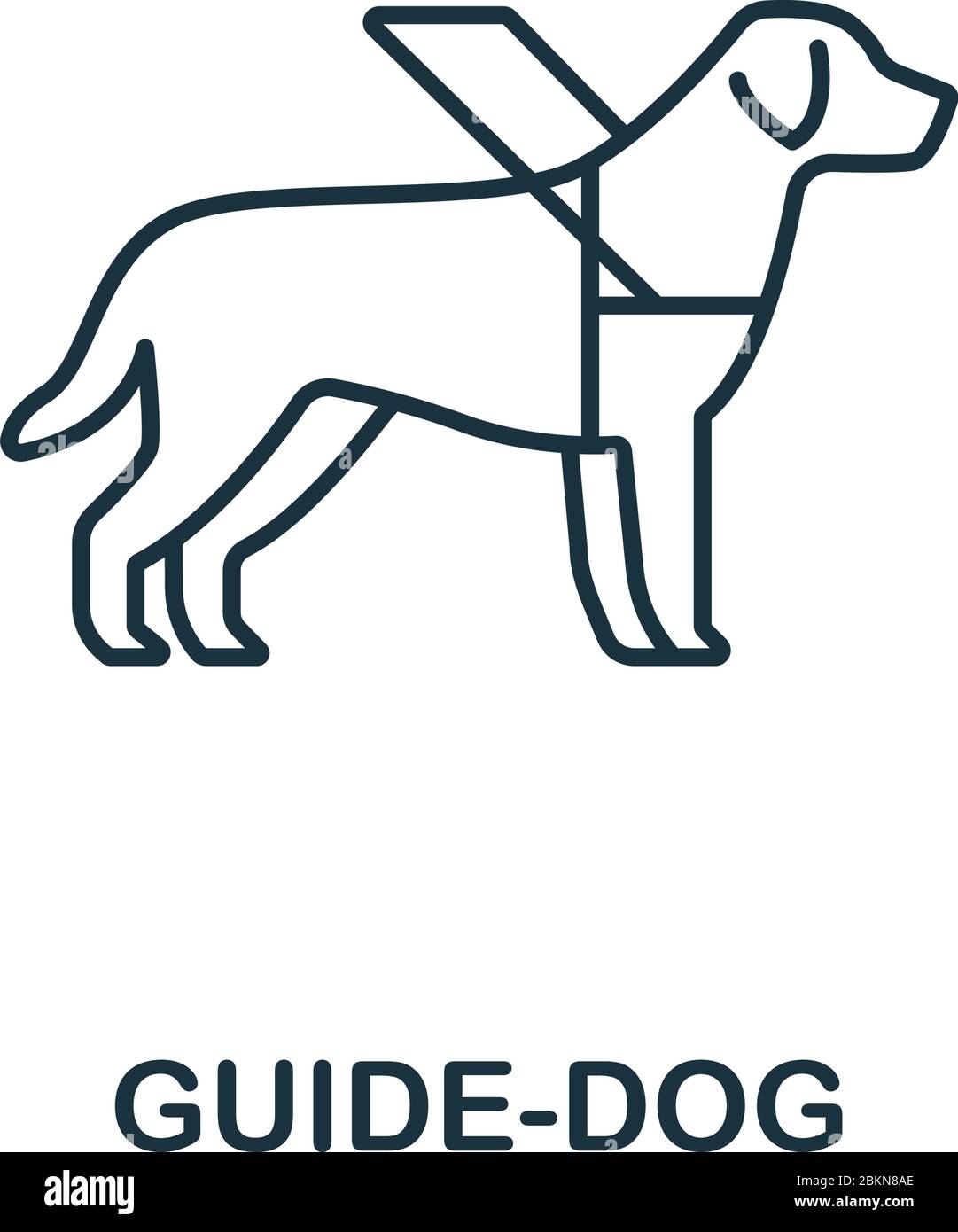 GUIDE-DOG

alamy

Image ID: 2BKN8AE
www.alamy.com