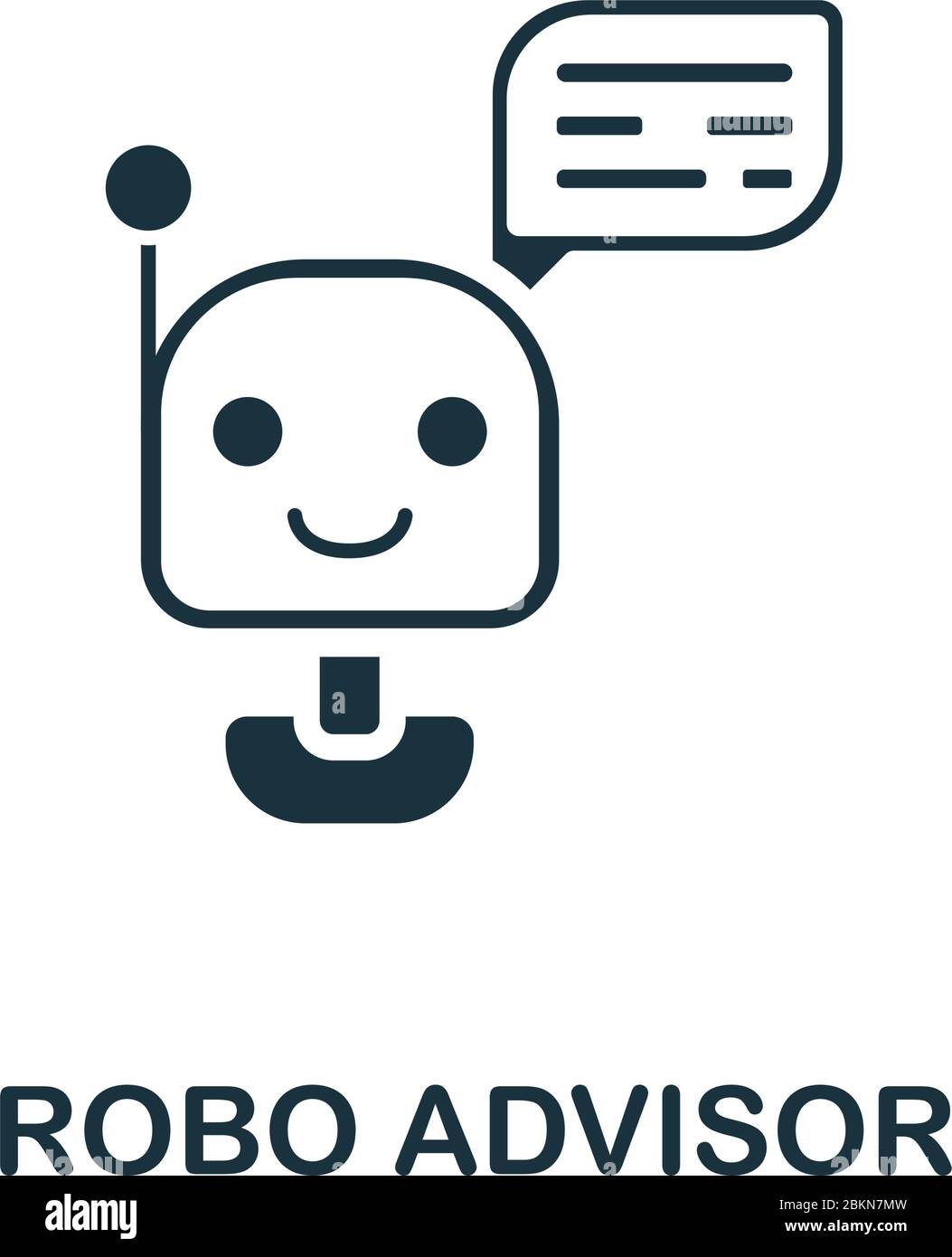 ROBO ADVISOR

alamy

Image ID: 2BKN7MW
www.alamy.com