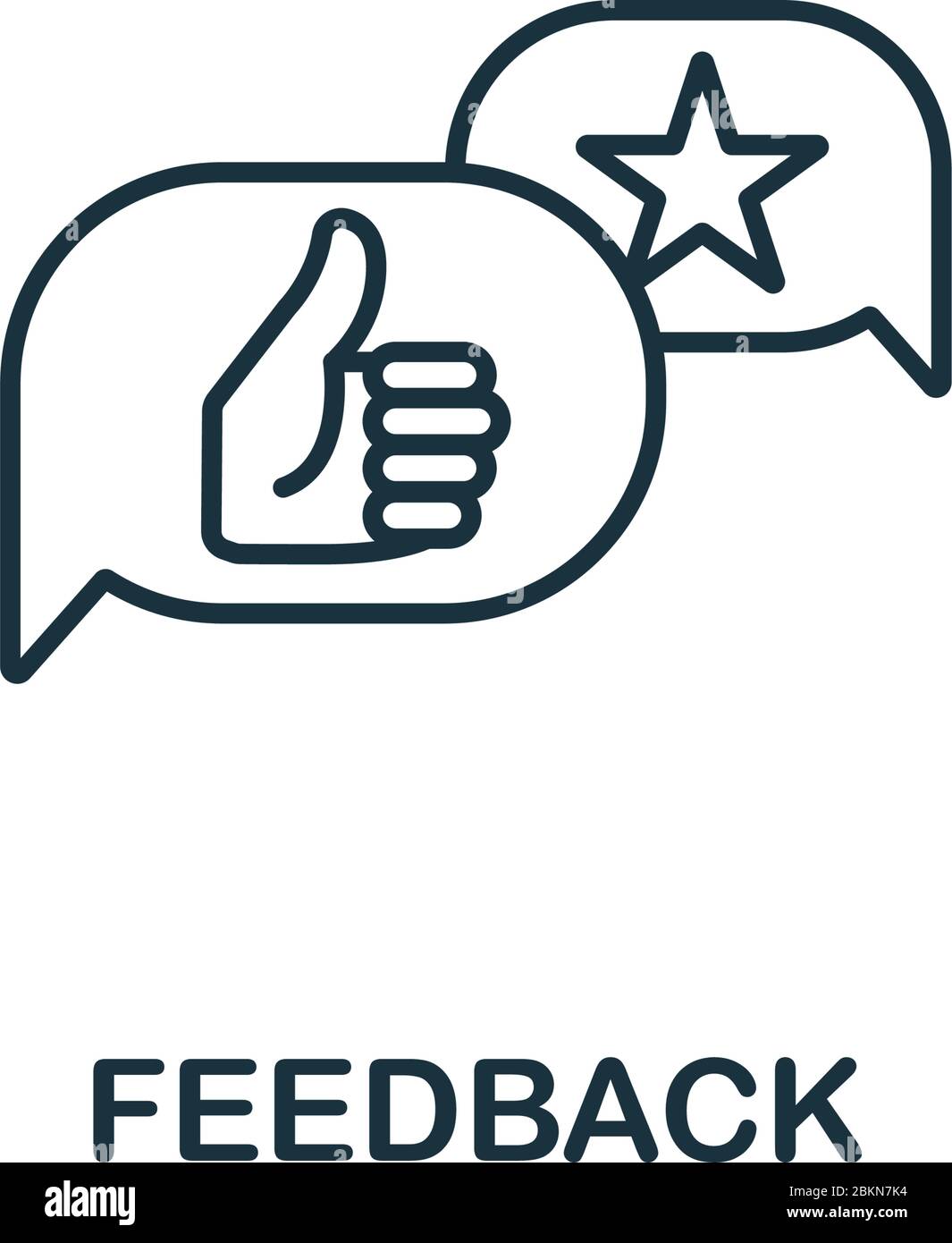 FEEDBACK

alamy

Image ID: 2BKN7K4
www.alamy.com