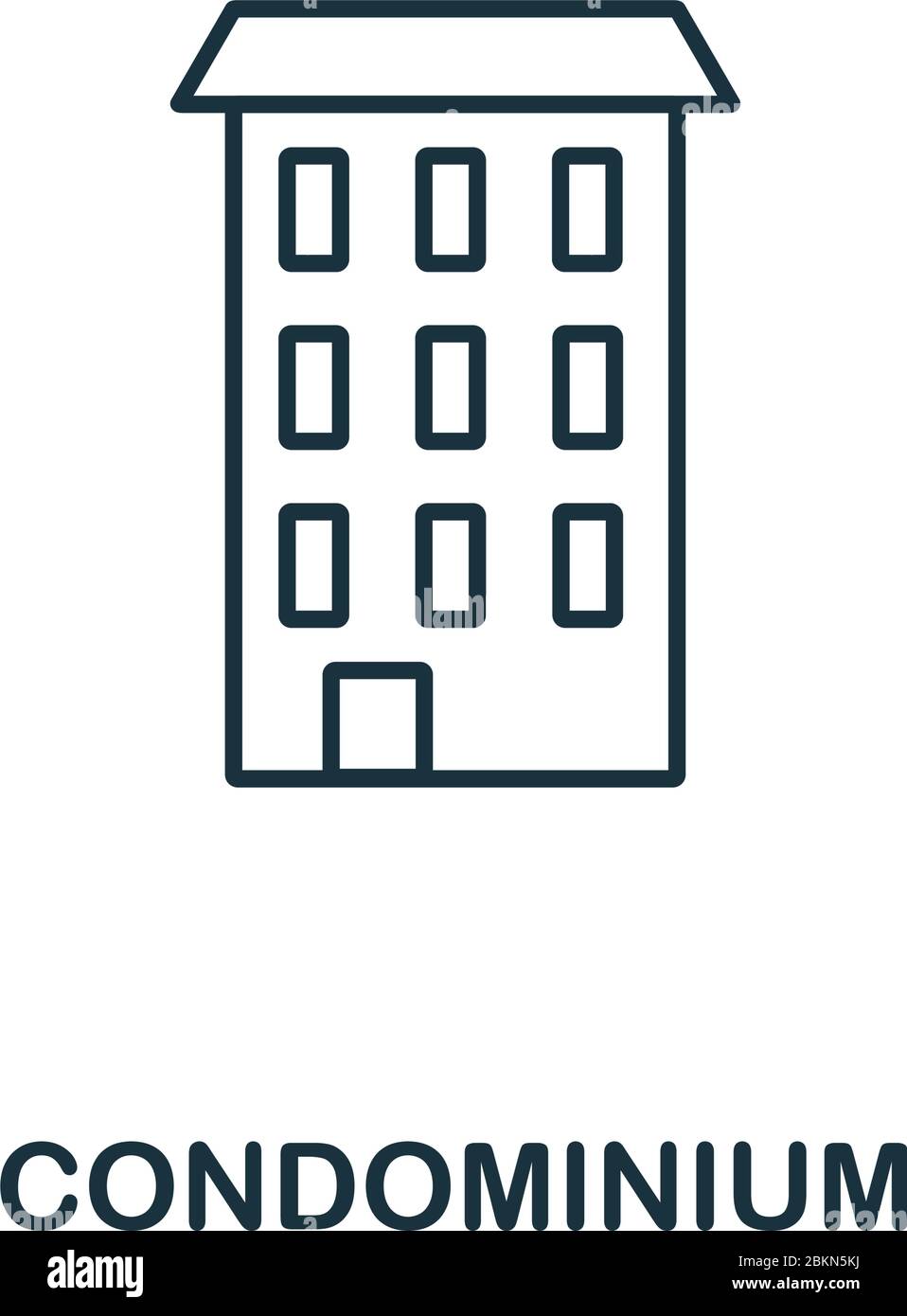 CONDOMINIUM

alamy

Image ID: 2BKN5KJ
www.alamy.com