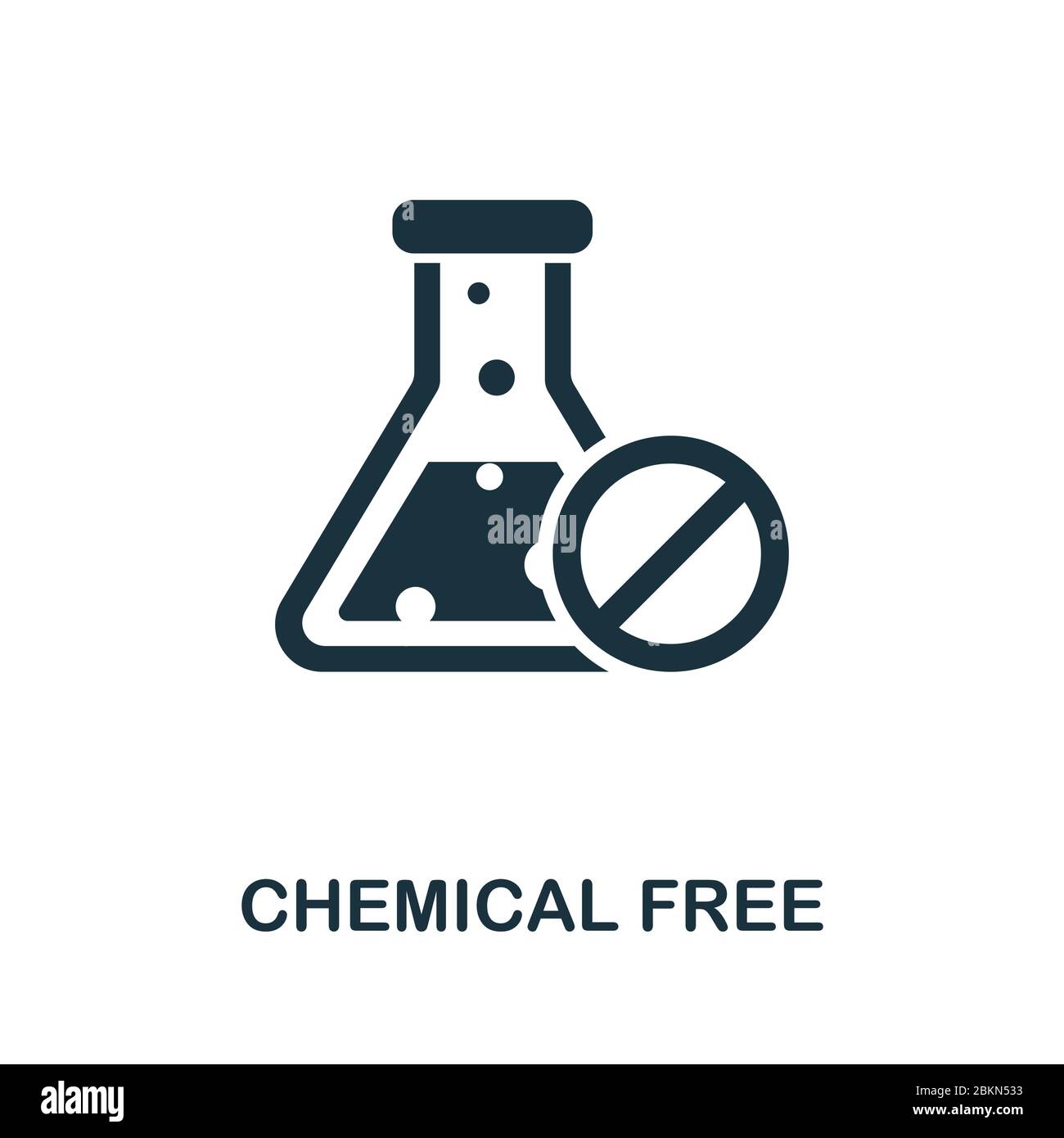 alamy

CHEMICAL FREE

alamy

Image ID: 2BKN533
www.alamy.com