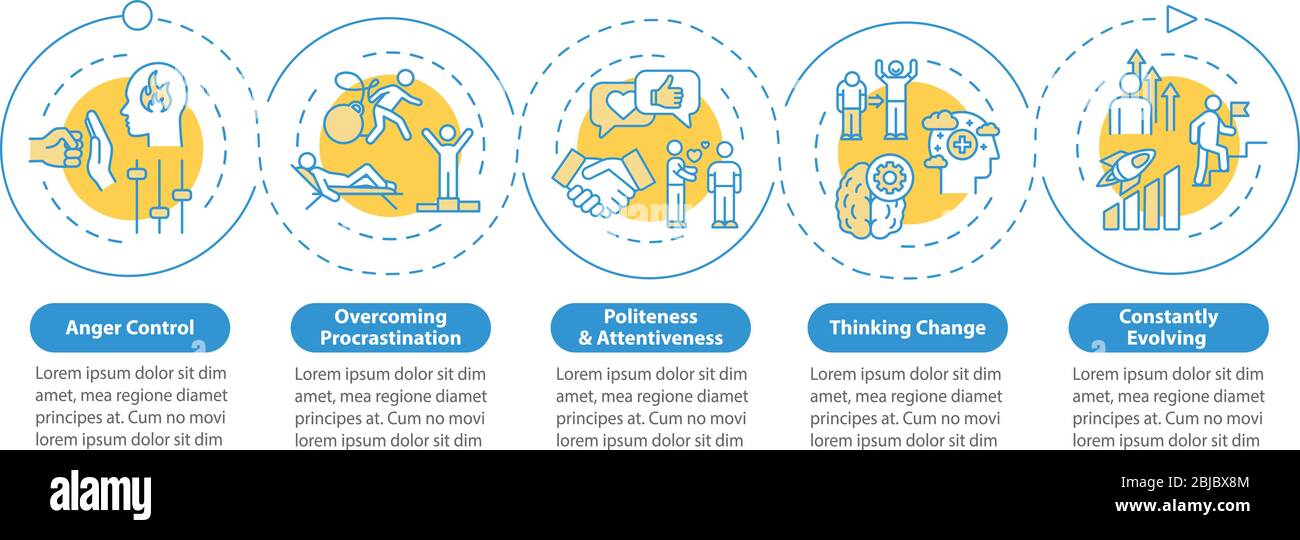 Anger Control

Lorem ipsum dolor sit dim amet, mea regione diamet principes at. Cum no movi lorem ipsum dolor sit dim

Overcoming Procrastination

Lorem ipsum dolor sit dim amet, mea regione diamet principes at. Cum no movi lorem ipsum dolor sit dim

Politeness & Attentiveness

Lorem ipsum dolor sit dim amet, mea regione diamet principes at. Cum no movi lorem ipsum dolor sit dim

Thinking Change

Lorem ipsum dolor sit dim amet, mea regione diamet principes at. Cum no movi lorem ipsum dolor sit dim

Constantly Evolving

Lorem ipsum dolor sit dim amet, mea regione diamet principes at. Cum no movi lorem ipsum dolor sit dim

alamy

Image ID: 2BJBX8M
www.alamy.com