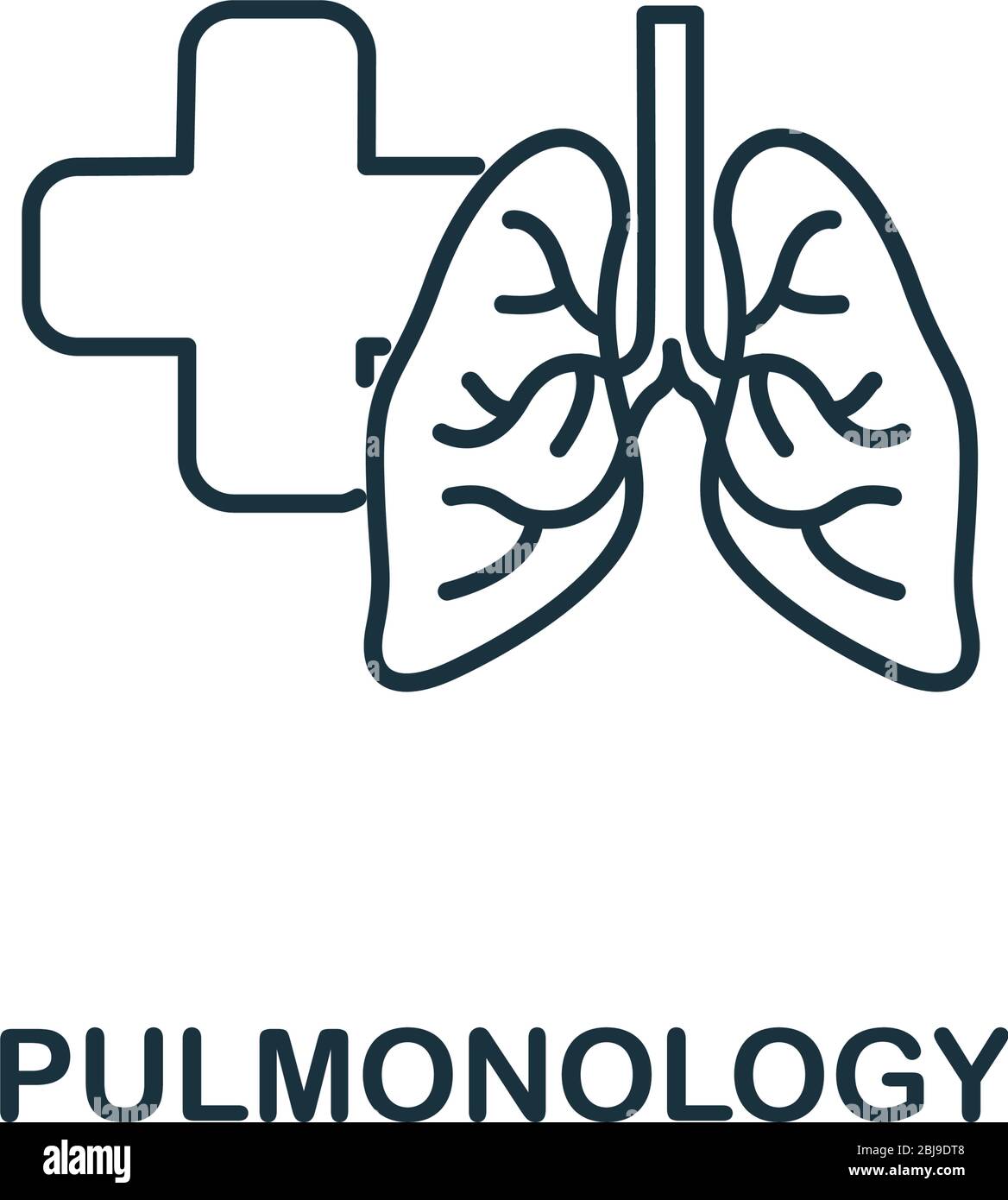 PULMONOLOGY

alamy

Image ID: 2BJ9DT8
www.alamy.com