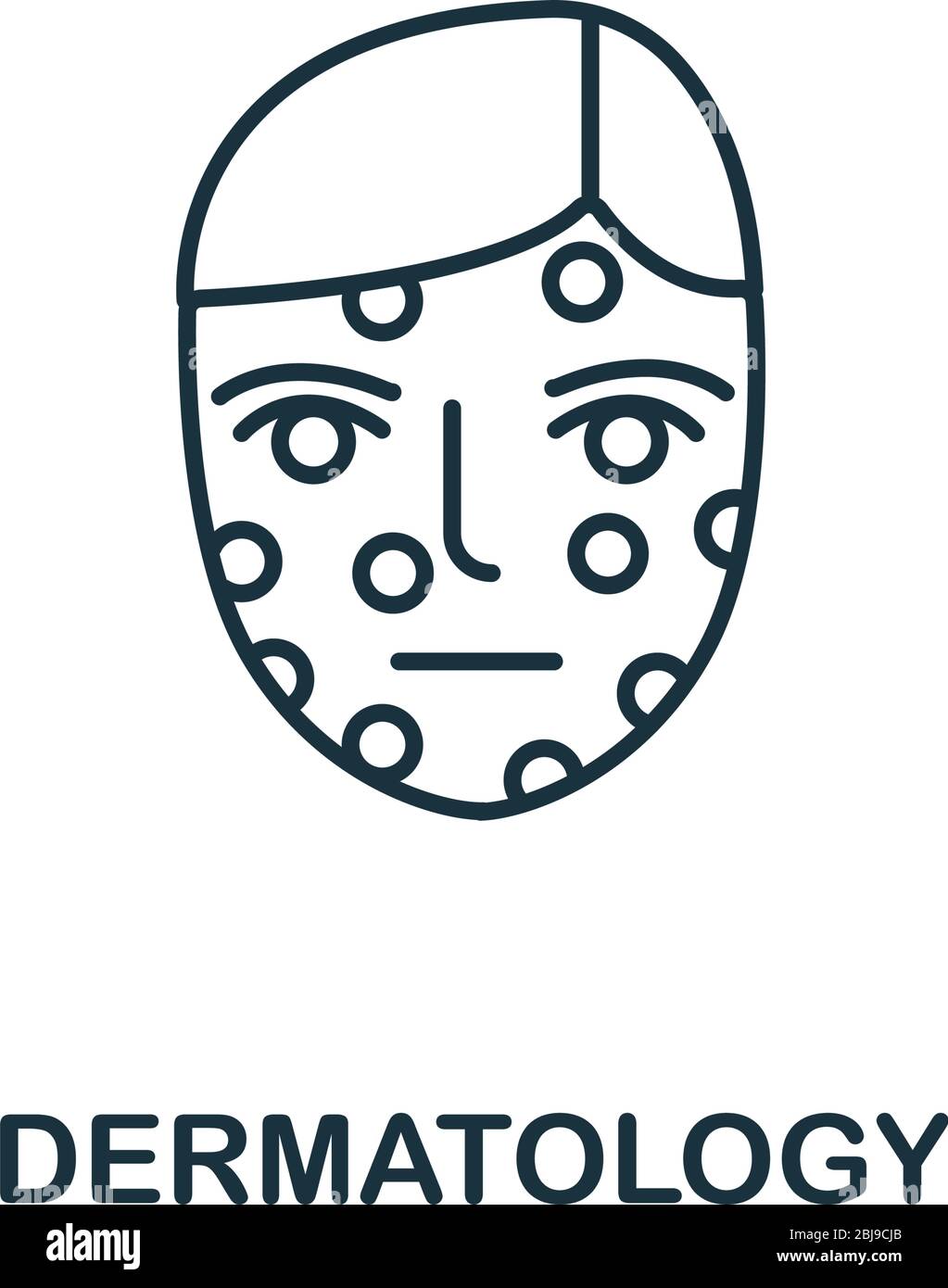 DERMATOLOGY

alamy

Image ID: 2BJ9CJB
www.alamy.com