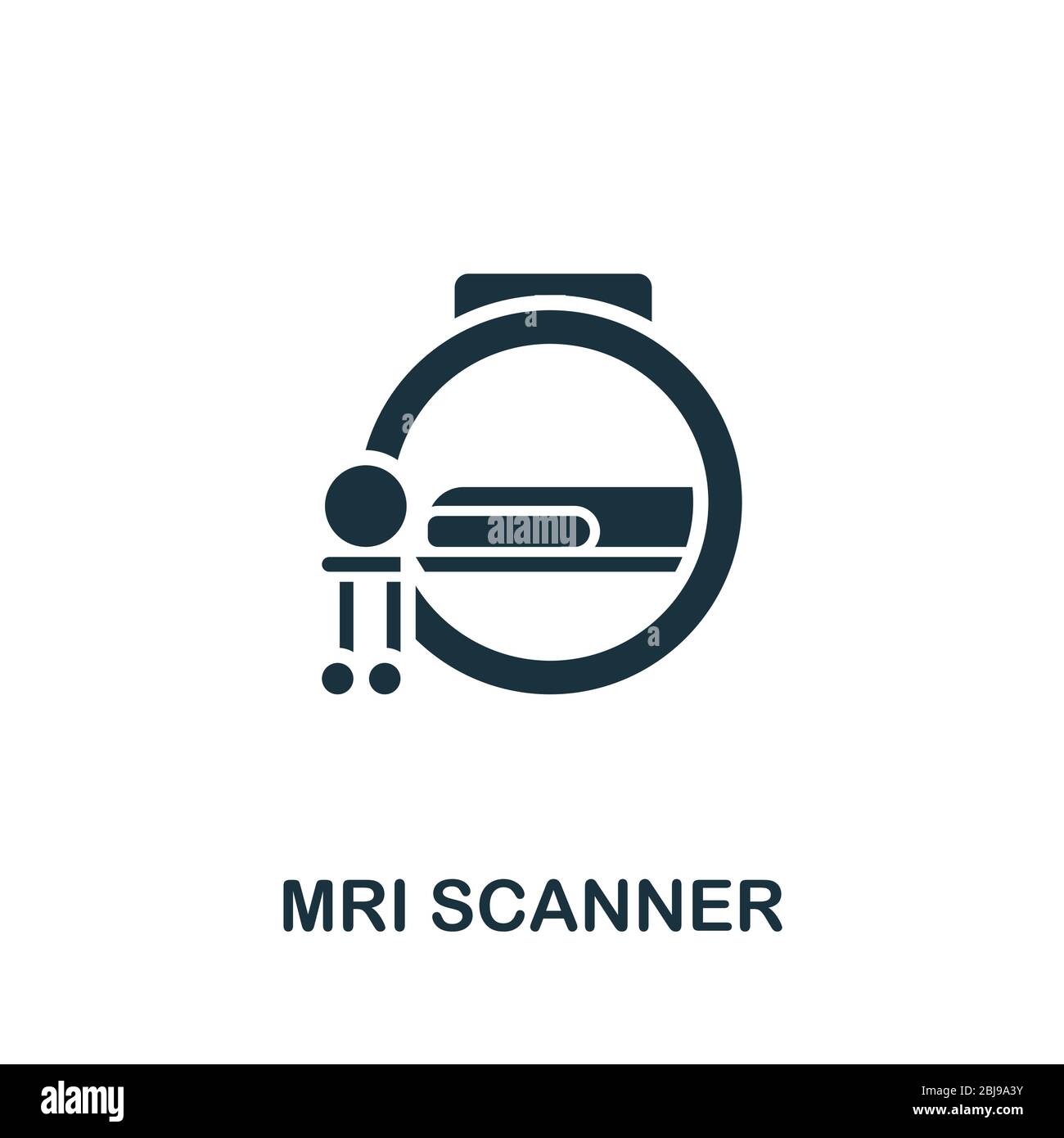 a

a

alamy

a

MRI SCANNER

alamy

Image ID: 2BJ9A3Y
www.alamy.com