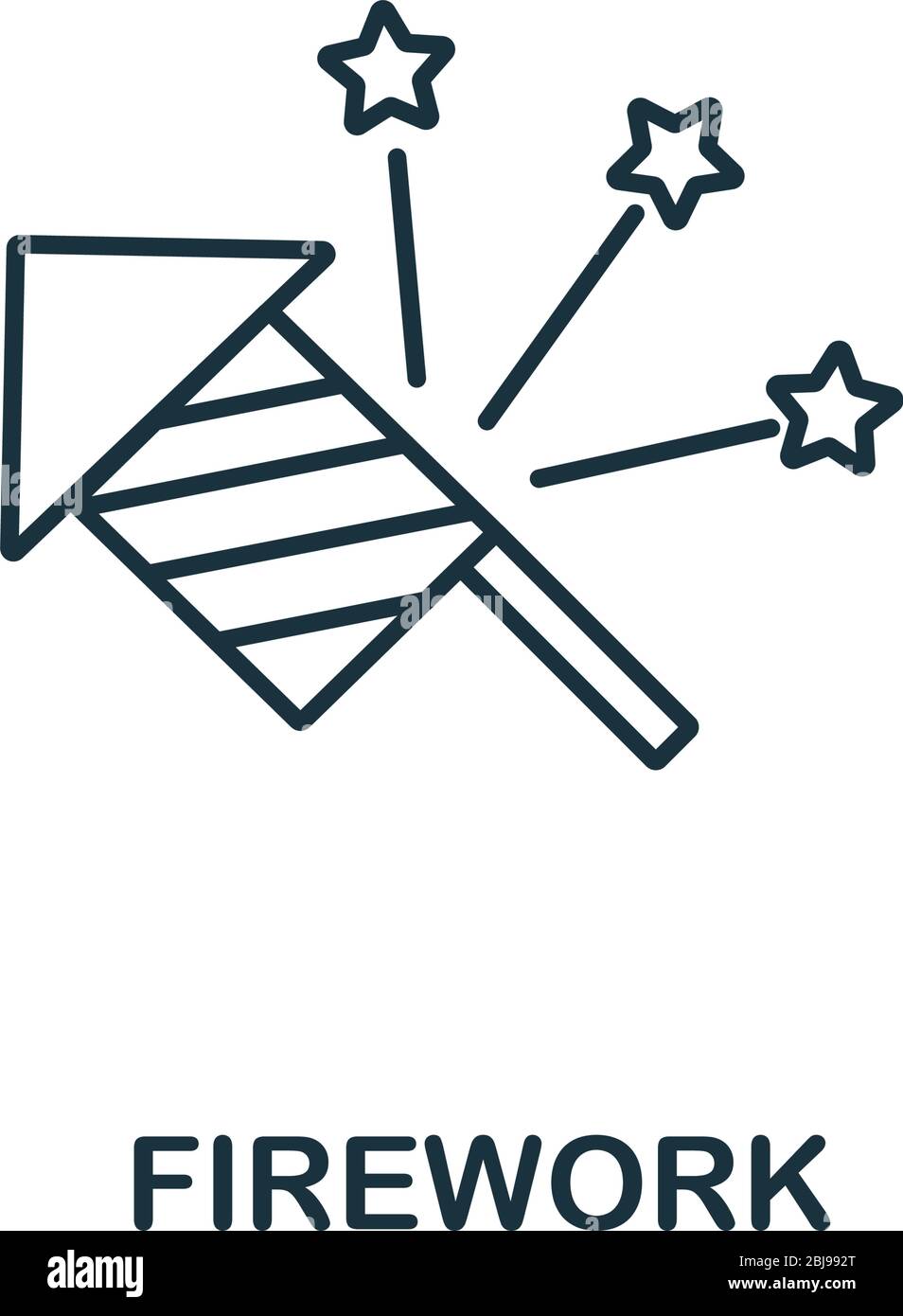 FIREWORK

alamy

Image ID: 2BJ992T
www.alamy.com