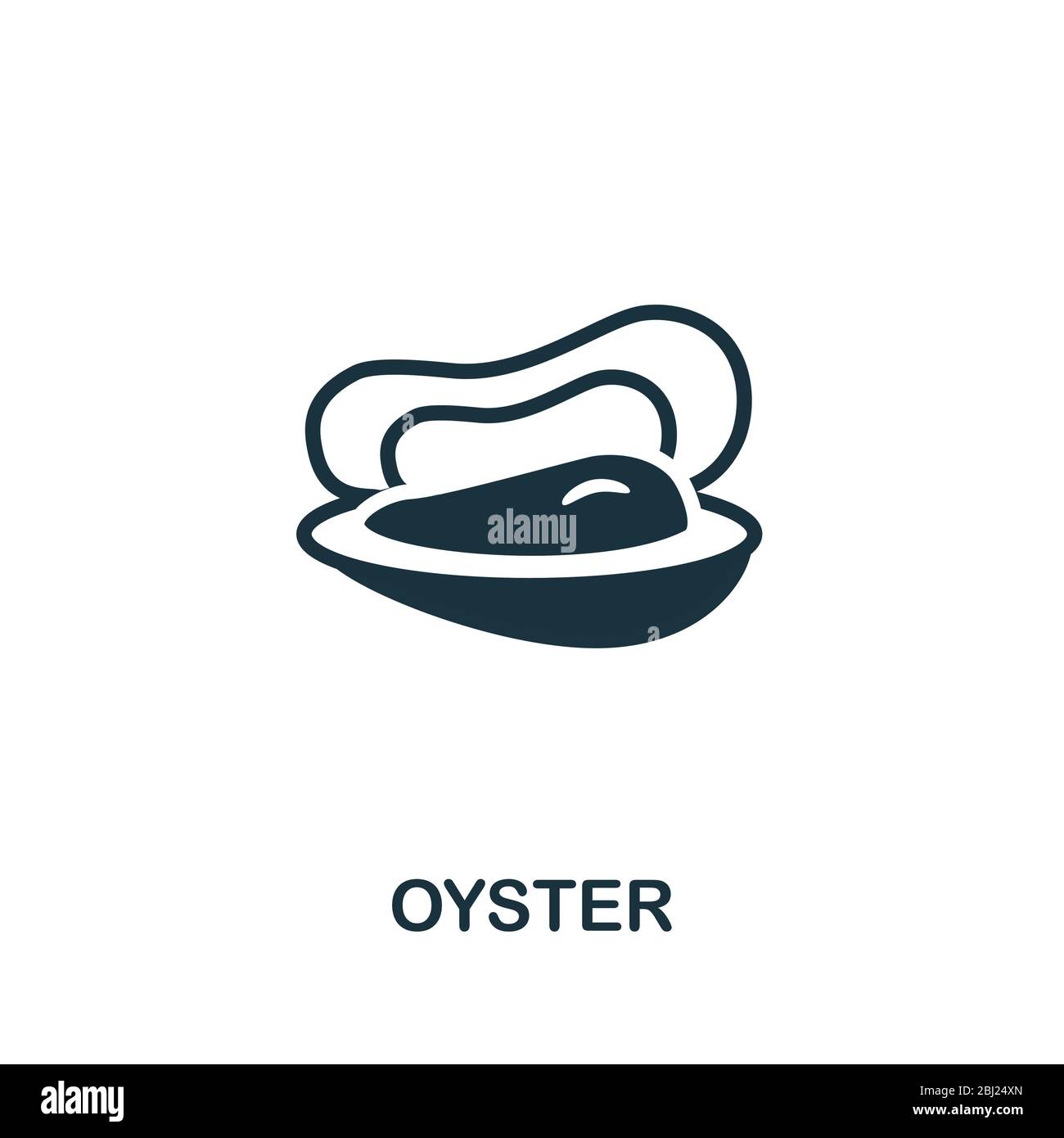 alamy

a

OYSTER

alamy

Image ID: 2BJ24XN
www.alamy.com