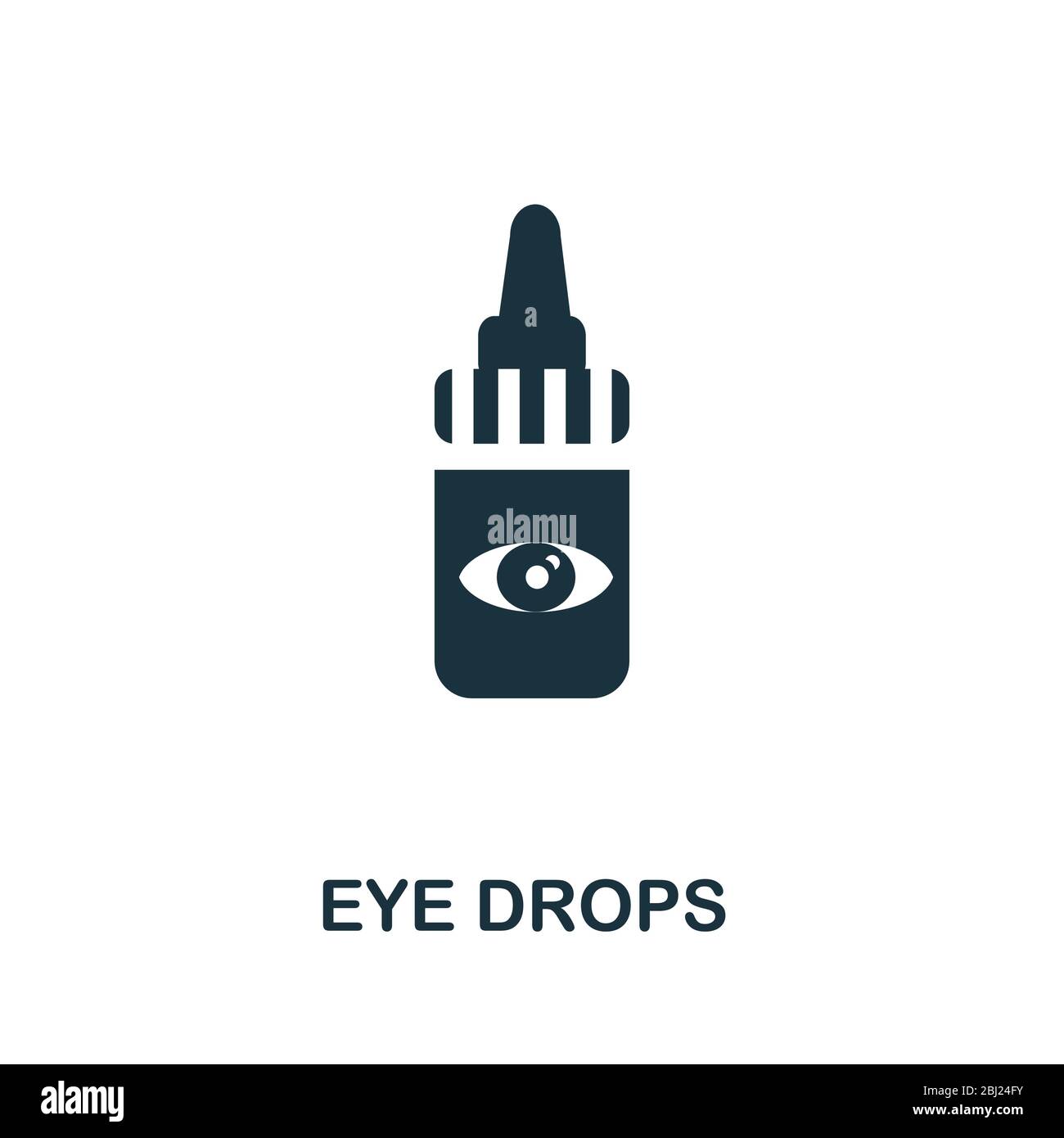 a

alamy

EYE DROPS

alamy

Image ID: 2BJ24FY
www.alamy.com