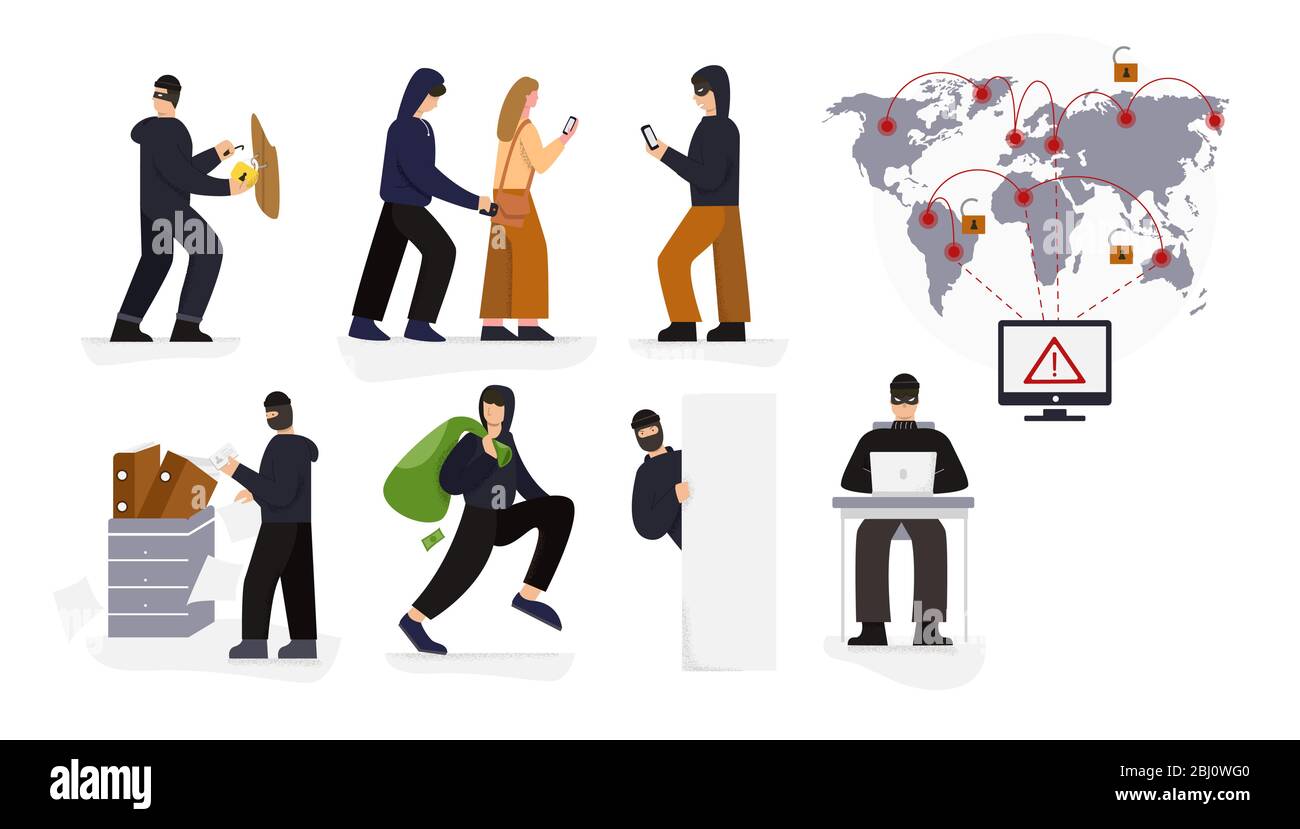 alamy

Image ID: 2BJ0WG0
www.alamy.com