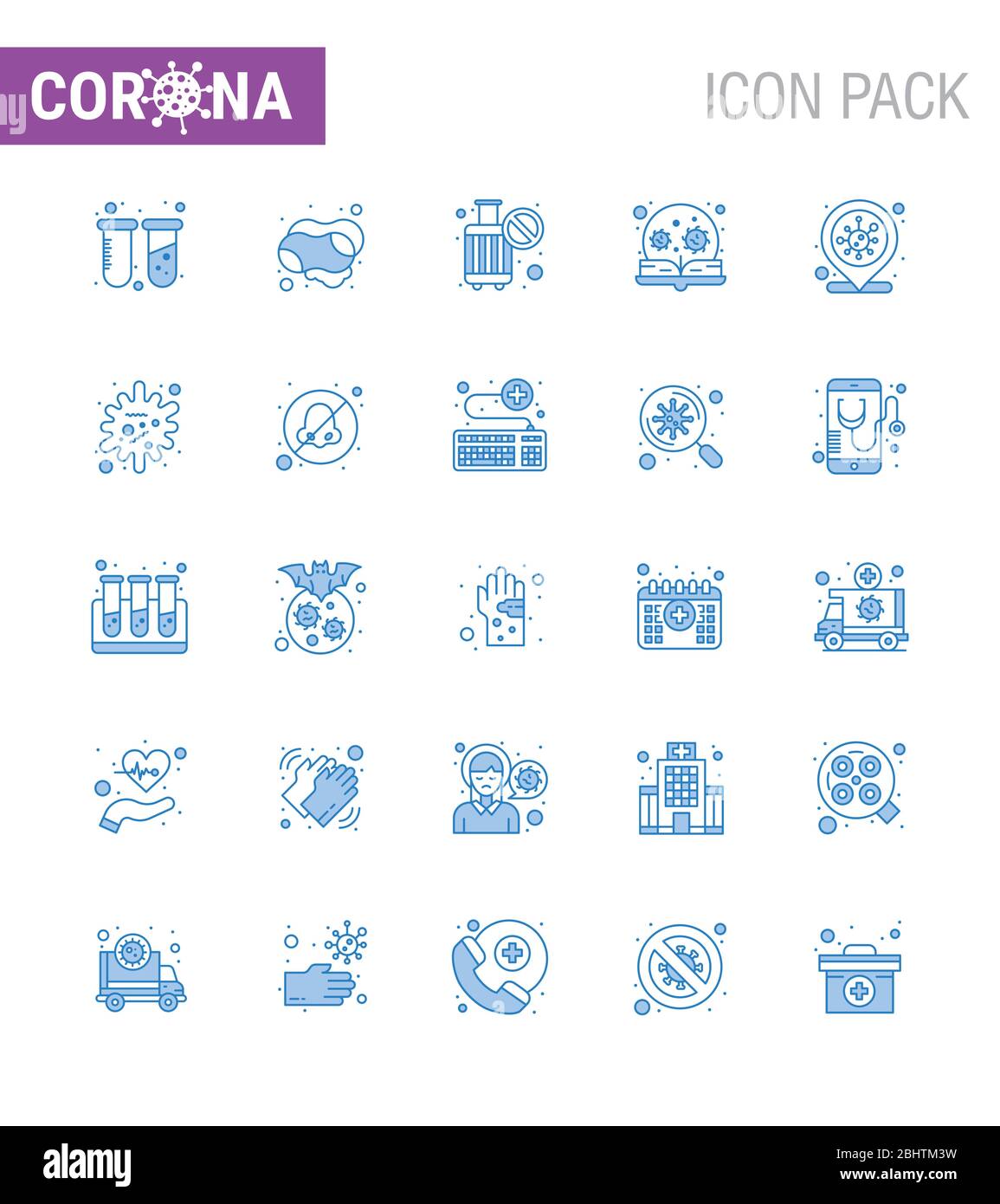 CORONA

ICON PACK

alamy

Image ID: 2BHTM3W
www.alamy.com