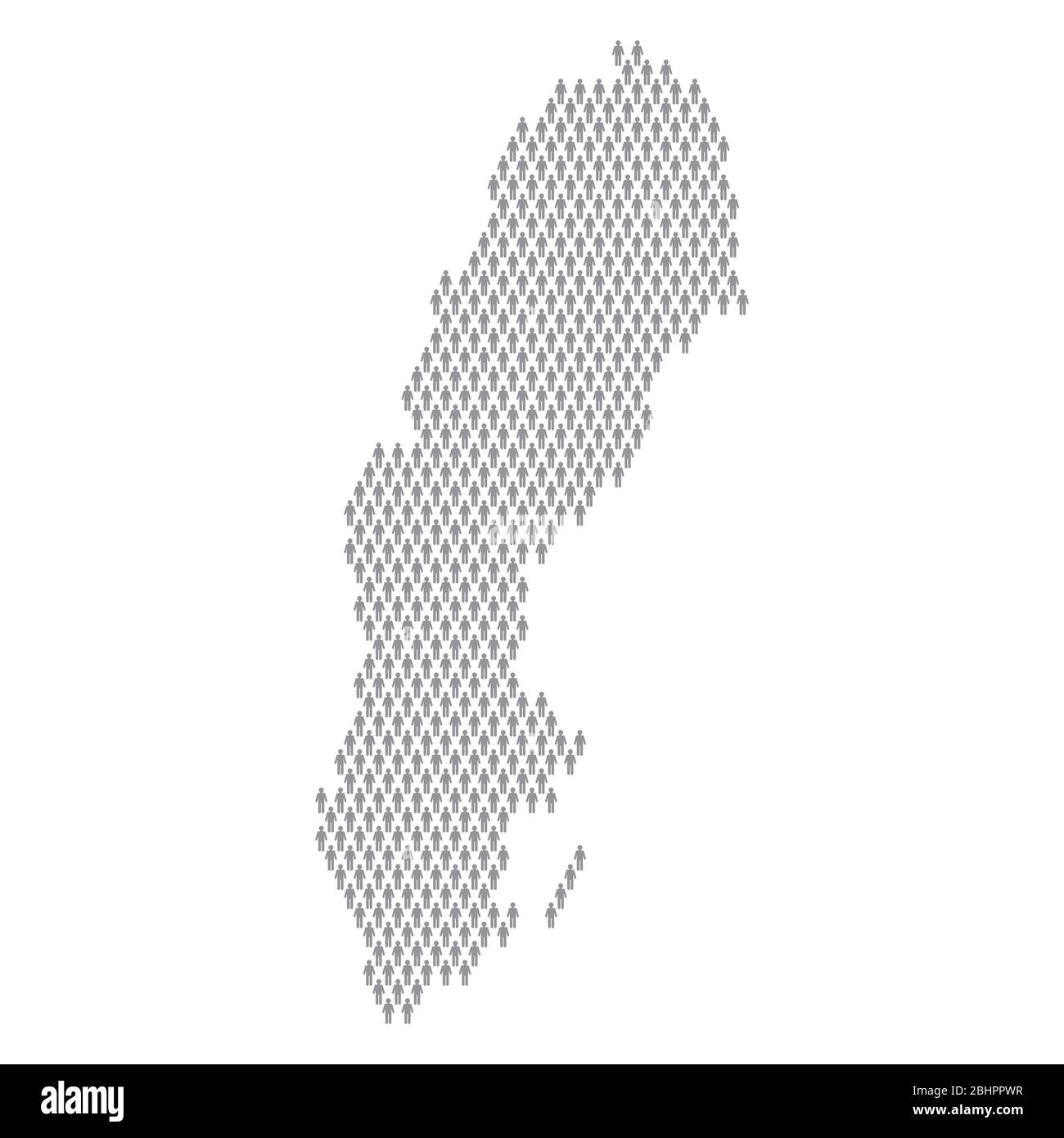 alamy

Image ID: 2BHPPWR
www.alamy.com