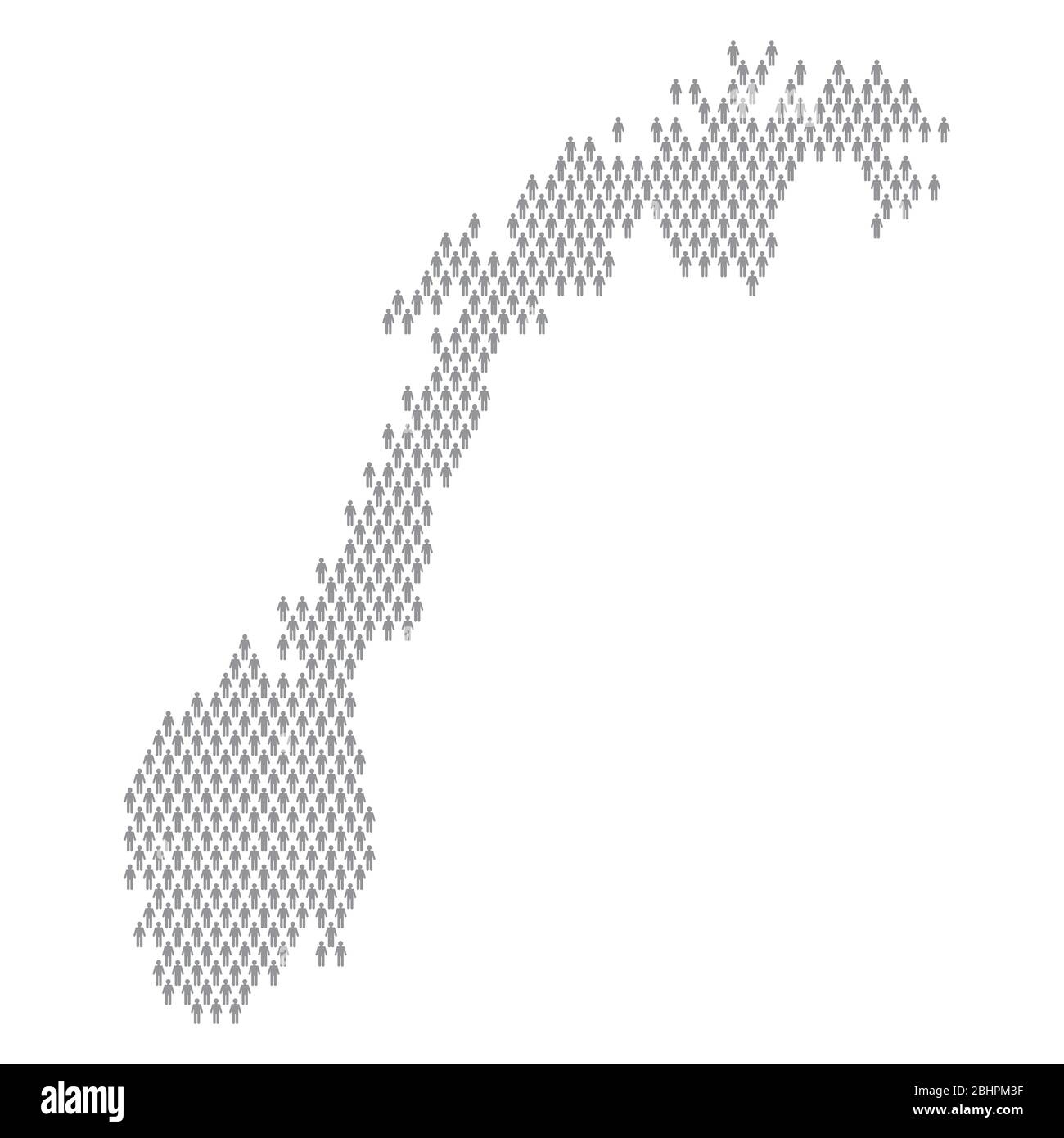 alamy

Image ID: 2BHPM3F
www.alamy.com