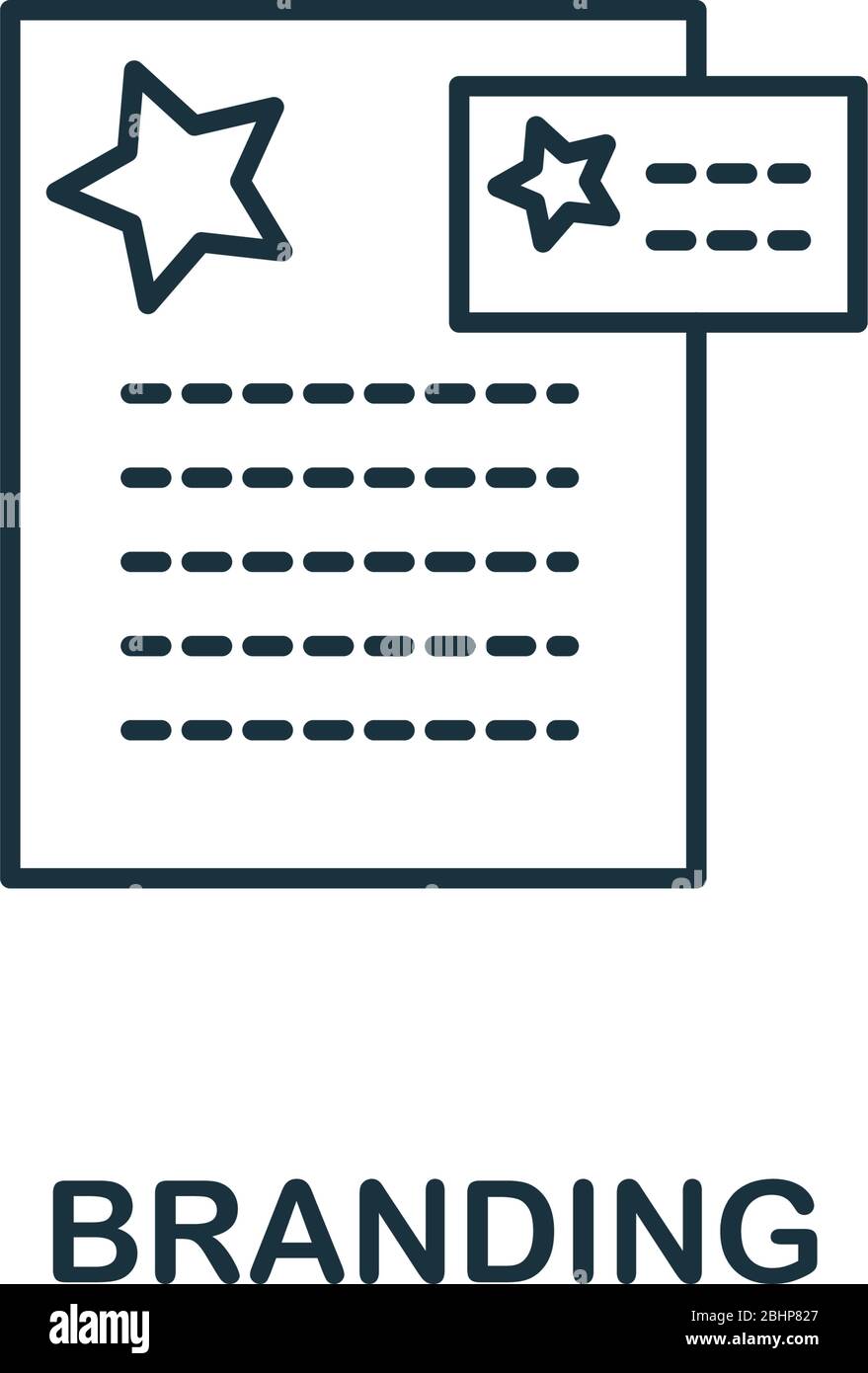 BRANDING

alamy

Image ID: 2BHP827
www.alamy.com